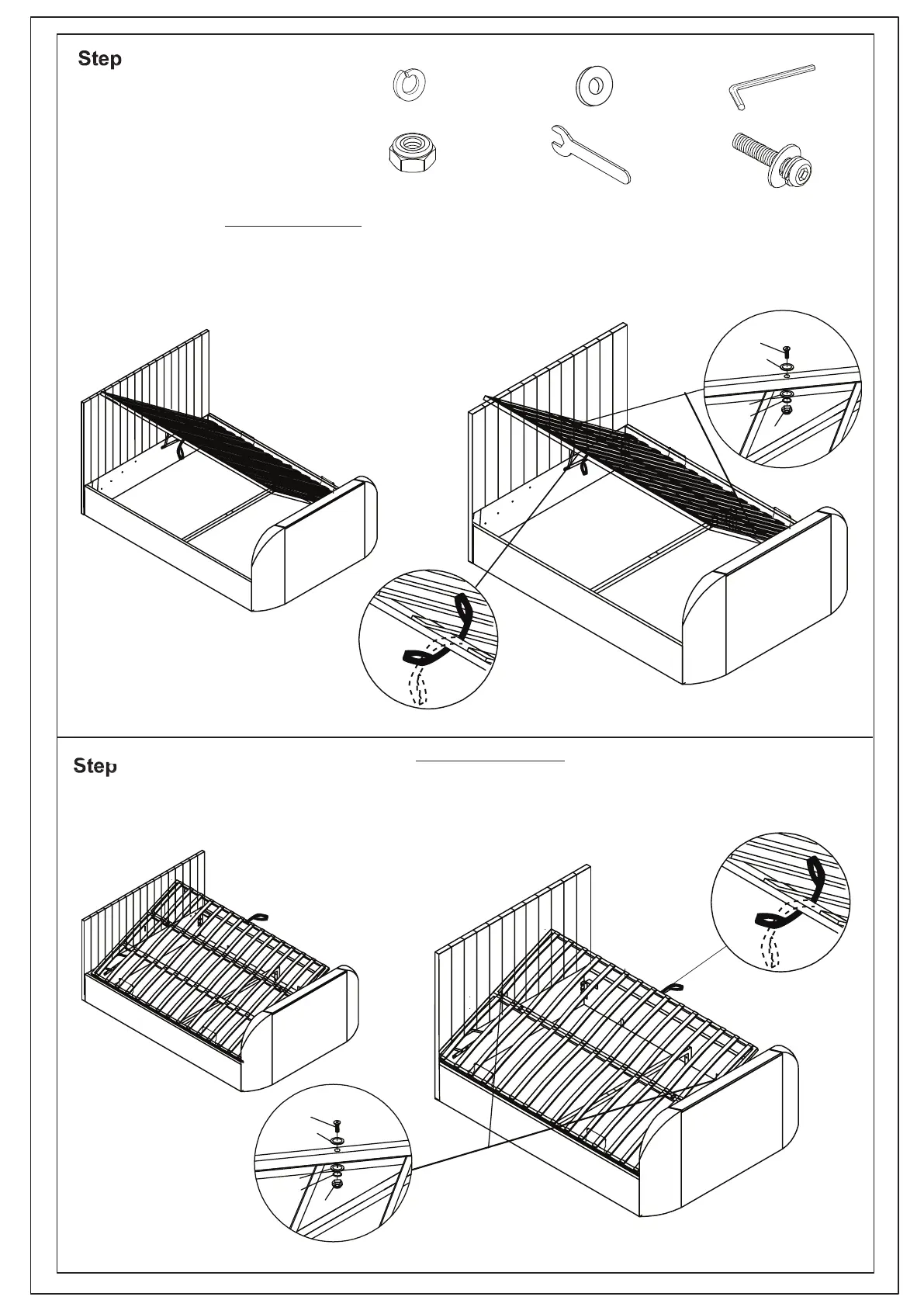 Step

Step