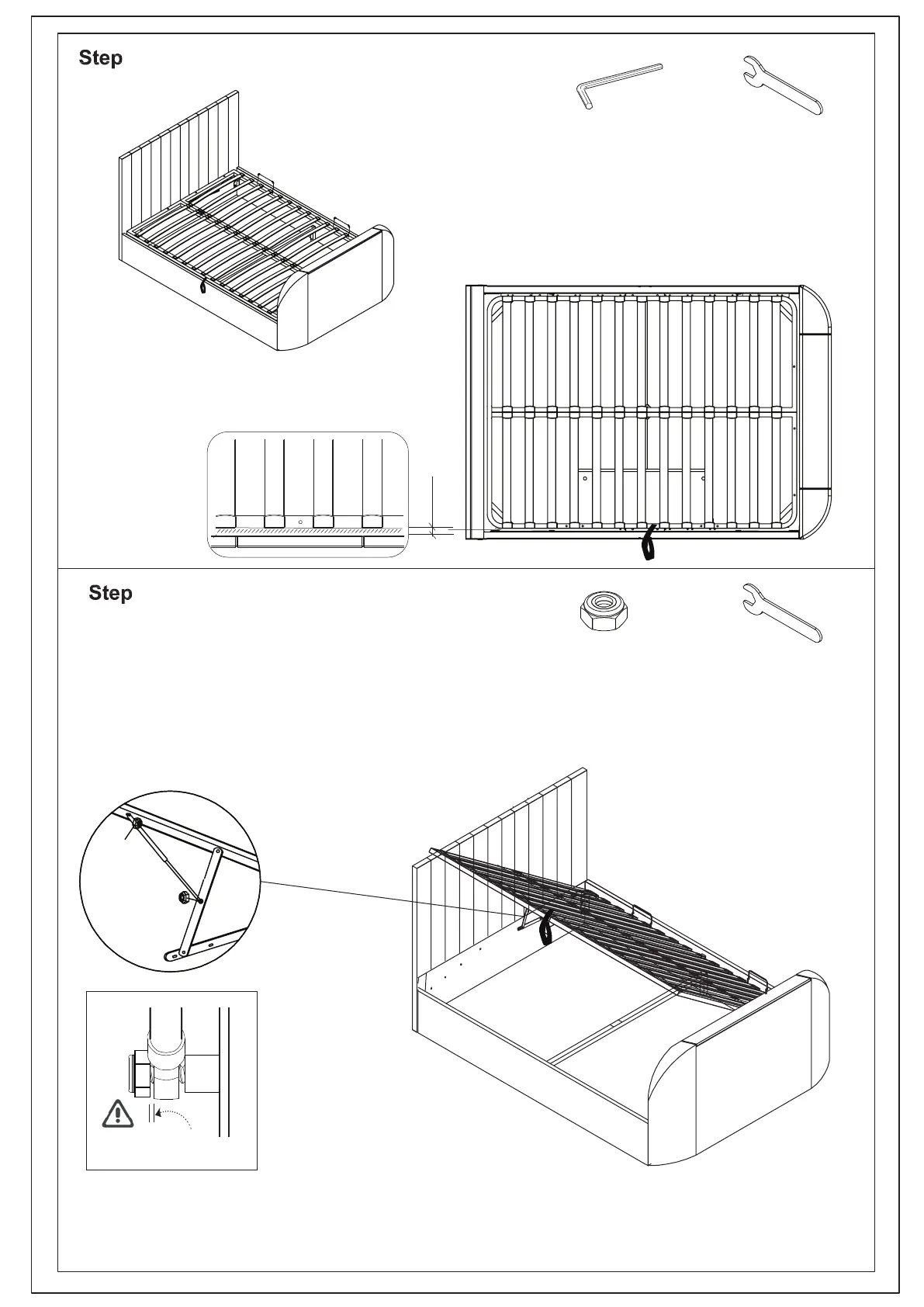 Step

Step