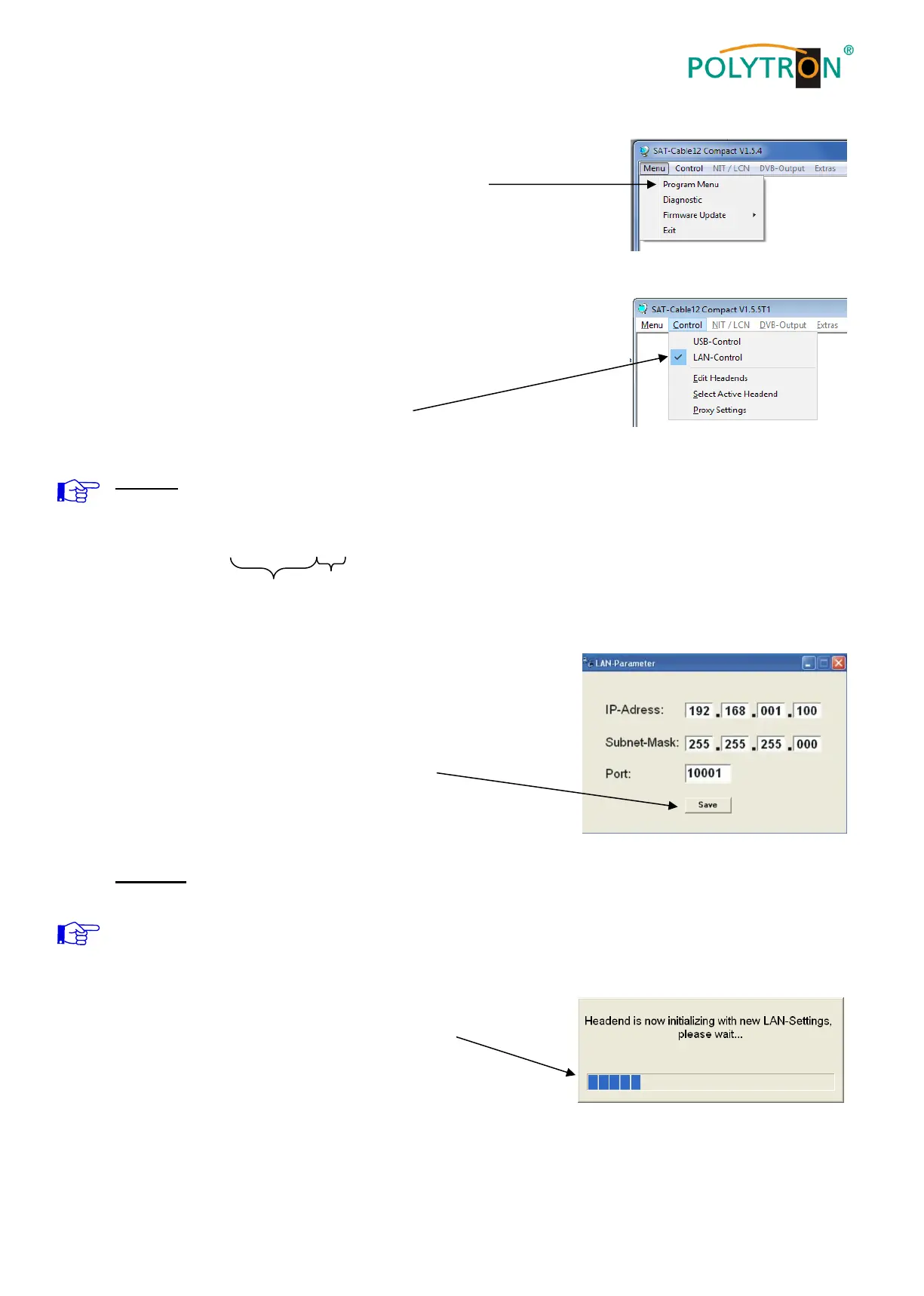 POLYTRON®

SAT-Cable12 Compact V1.5.4
Menu Control NIT / LCN DVB-Output Extras
Program Menu
Diagnostic
Firmware Update
Exit

SAT-Cable12 Compact V1.5.5T1
Menu Control NIT / LCN DVB-Output Extras
USB-Control
LAN-Control
Edit Headends
Select Active Headend
Proxy Settings

LAN-Parameter
IP-Adress: 192 . 168 . 001 . 100
Subnet-Mask: 255 . 255 . 255 . 000
Port: 10001
Save

Headend is now initializing with new LAN-Settings, please wait...