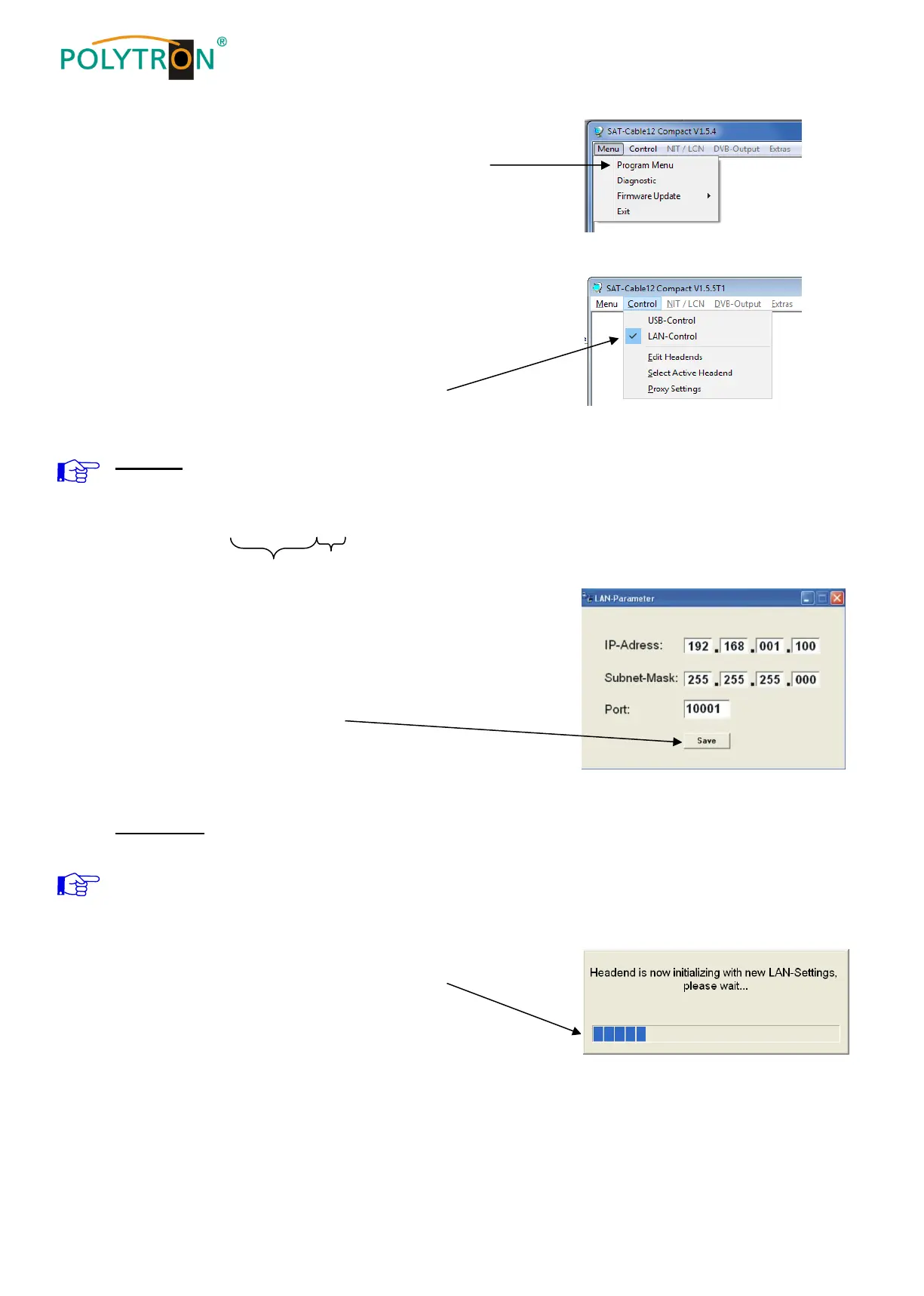 POLYTRON®

SAT-Cable12 Compact V1.5.4
Menu Control NIT / LCN DVB-Output Extras
Program Menu
Diagnostic
Firmware Update
Exit

SAT-Cable12 Compact V1.5.5T1
Menu Control NIT / LCN DVB-Output Extras
USB-Control
LAN-Control
Edit Headends
Select Active Headend
Proxy Settings

LAN-Parameter
IP-Adress: 192 . 168 . 001 . 100
Subnet-Mask: 255 . 255 . 255 . 000
Port: 10001
Save

Headend is now initializing with new LAN-Settings, please wait...