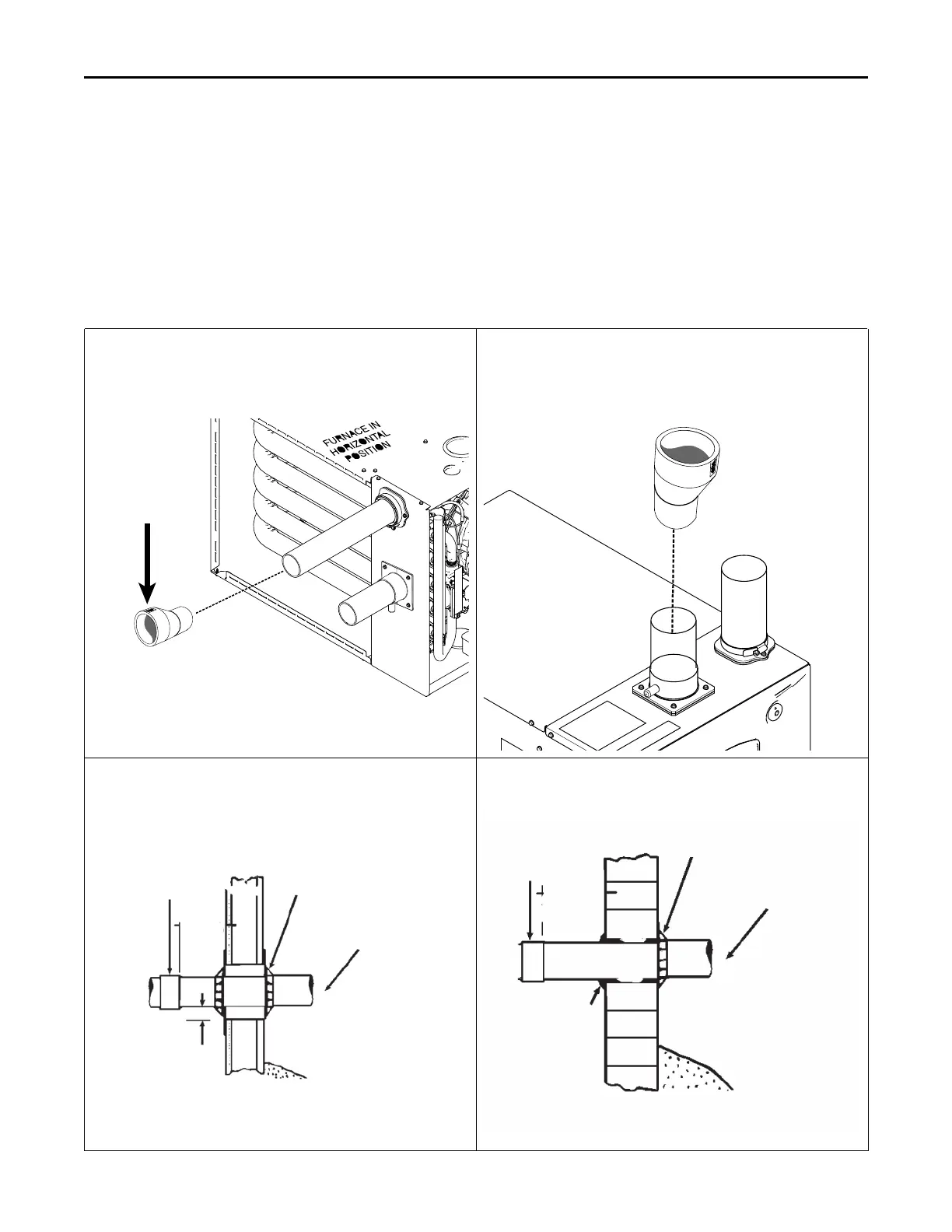 FURNACE IN
HORIZONTAL
POSITION