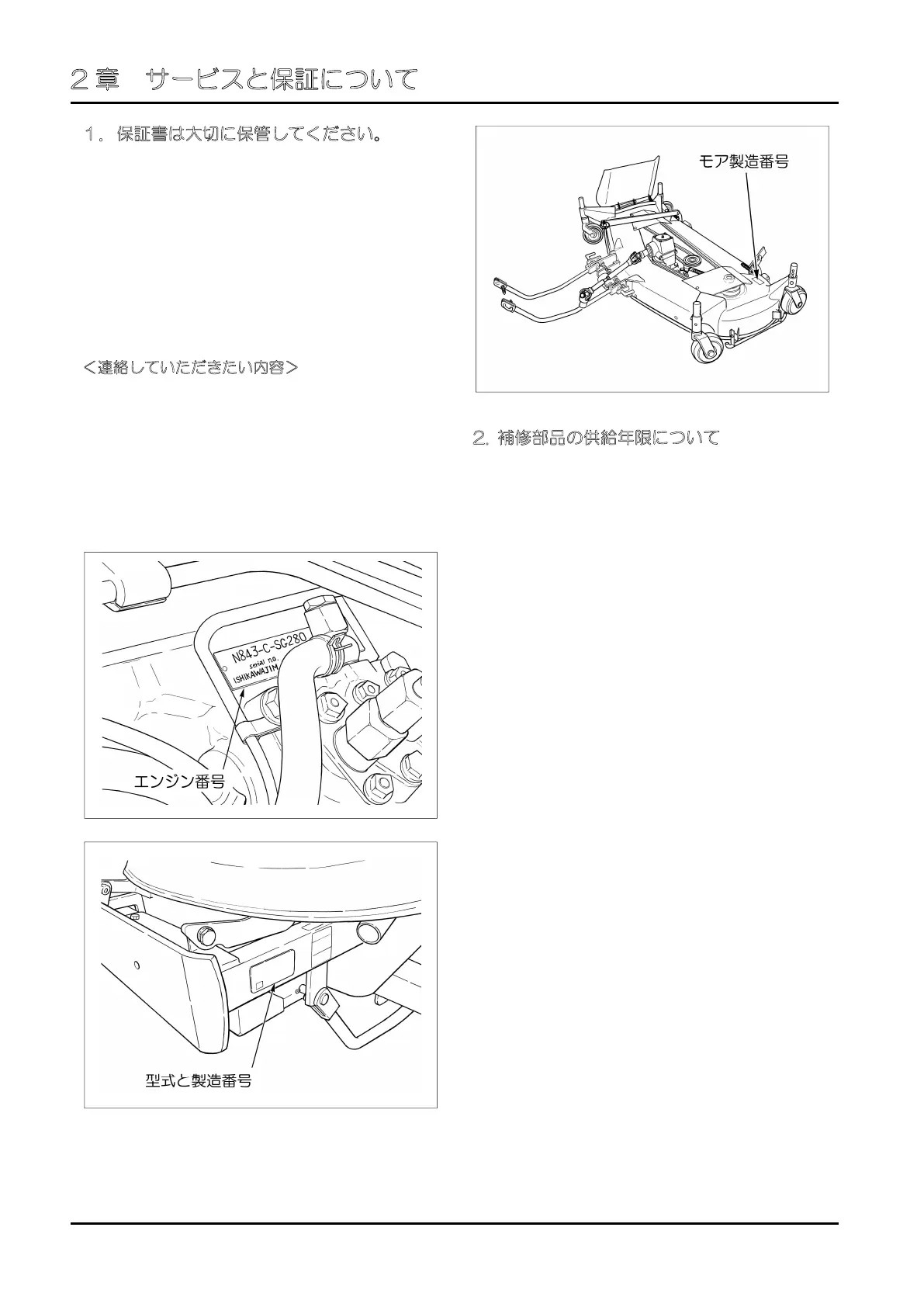 ２章　サービスと保証について

１．保証書は大切に保管してください。

＜連絡していただきたい内容＞

N843-C-SG280
serial no.
ISHIKAWAJIM

エンジン番号

型式と製造番号

モア製造番号

2. 補修部品の供給年限について