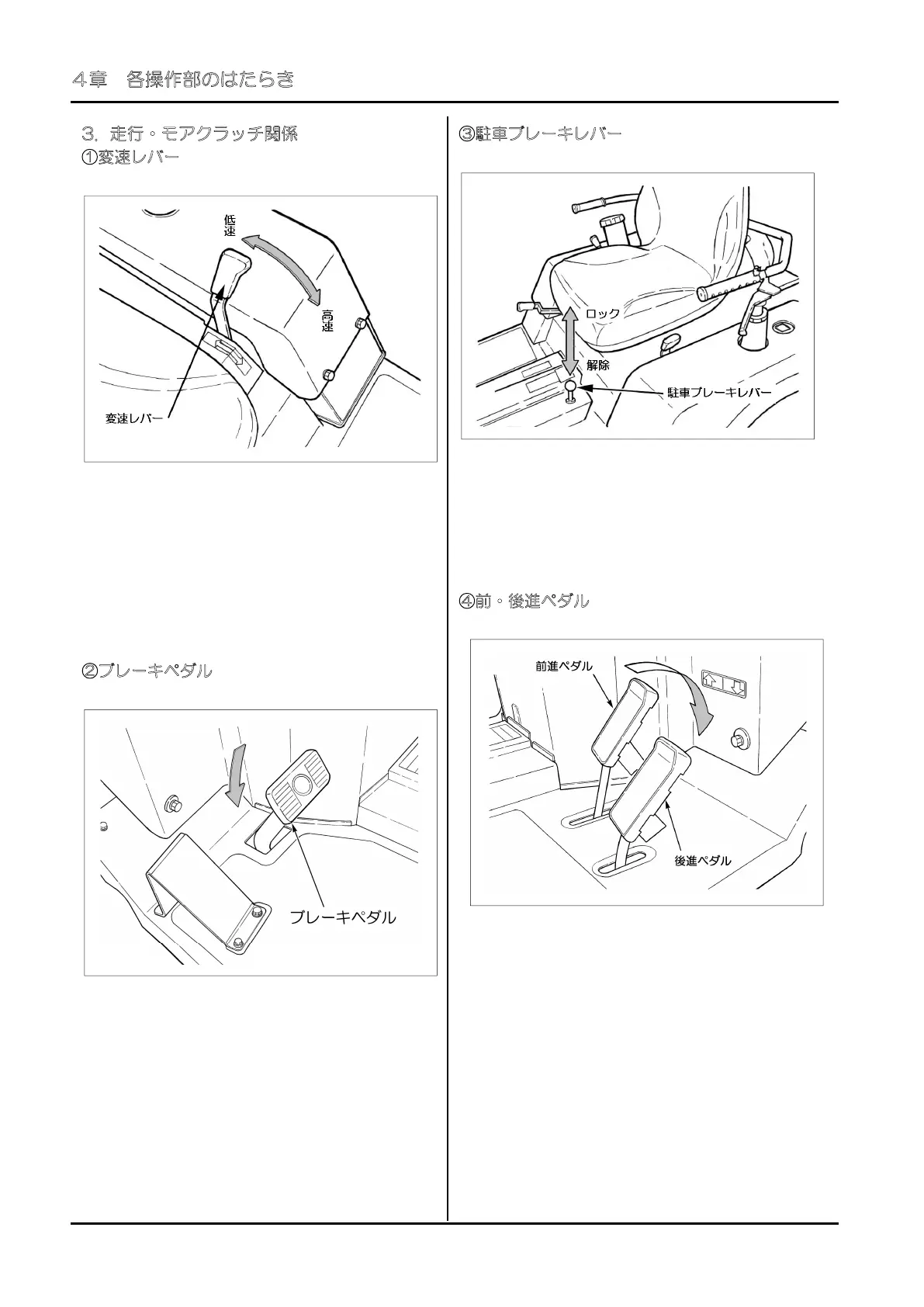 4章　各操作部のはたらき

3．走行・モアクラッチ関係
①変速レバー

低速
高速
変速レバー

②ブレーキペダル

ブレーキペダル

③駐車ブレーキレバー

ロック
解除
駐車ブレーキレバー

④前・後進ペダル

前進ペダル
後進ペダル