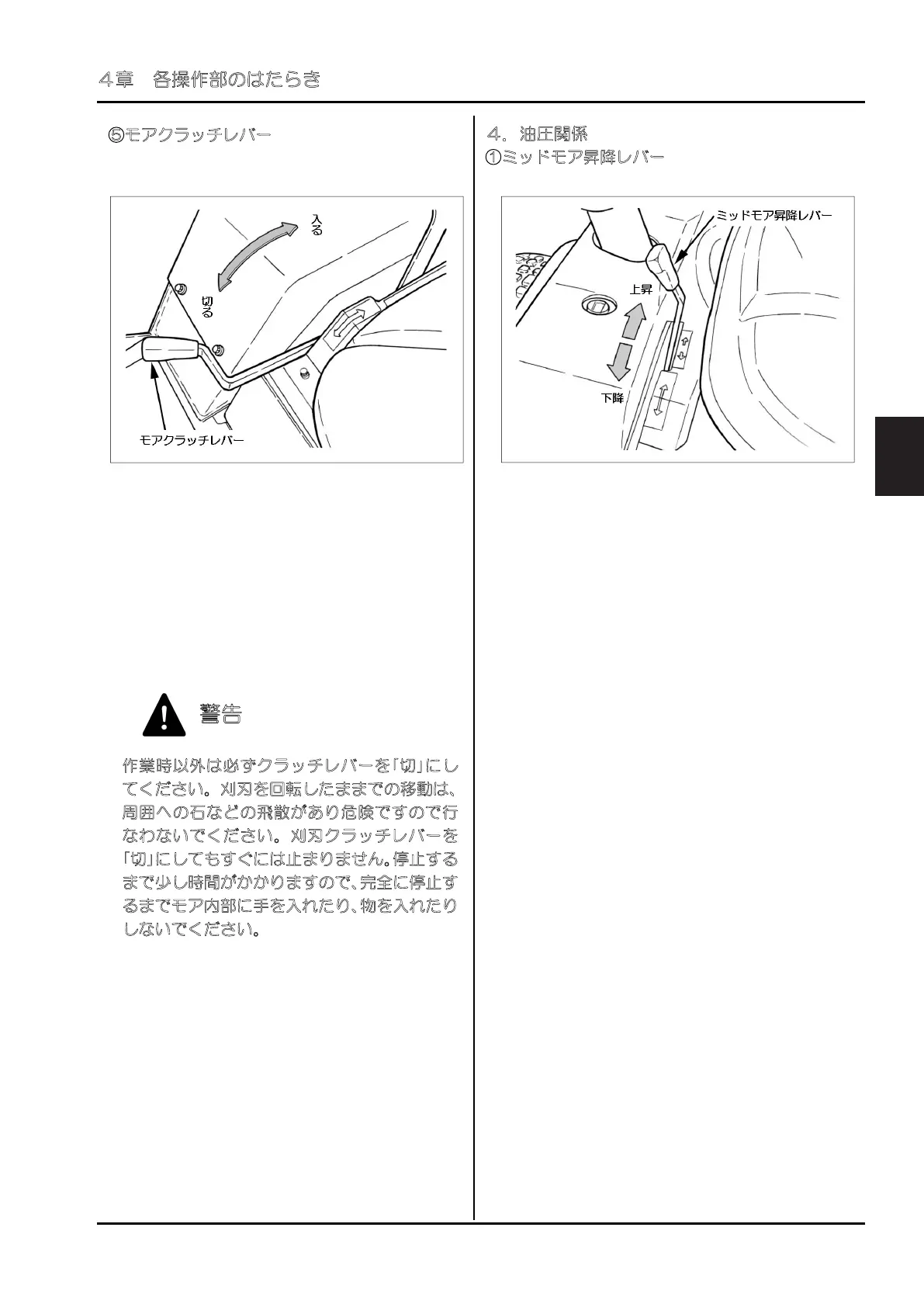 ４章　各操作部のはたらき

⑤モアクラッチレバー

入る

切る

モアクラッチレバー

警告

作業時以外は必ずクラッチレバーを「切」にしてください。刈刃を回転したままでの移動は、周囲への石などの飛散があり危険ですので行なわないでください。刈刃クラッチレバーを「切」にしてもすぐには止まりません。停止するまで少し時間がかかりますので、完全に停止するまでモア内部に手を入れたり、物を入れたりしないでください。

４．油圧関係
①ミッドモア昇降レバー

ミッドモア昇降レバー

上昇

下降