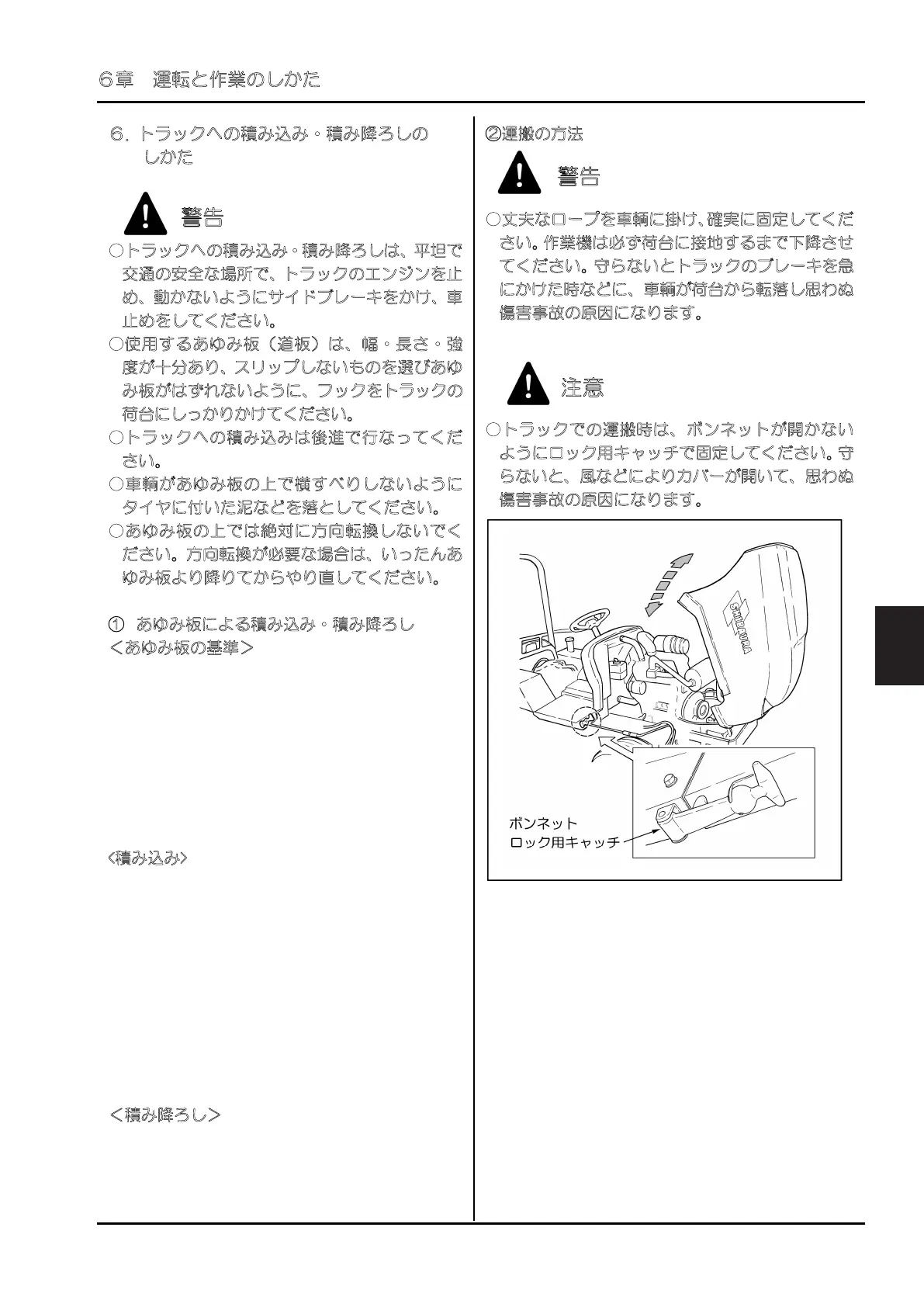 6章　運転と作業のしかた

6．トラックへの積み込み・積み降ろしのしかた

警告

○トラックへの積み込み・積み降ろしは、平坦で交通の安全な場所で、トラックのエンジンを止め、動かないようにサイドブレーキをかけ、車止めをしてください。

○使用するあゆみ板（道板）は、幅・長さ・強度が十分あり、スリップしないものを選びあゆみ板がはずれないように、フックをトラックの荷台にしっかりかけてください。

○トラックへの積み込みは後進で行なってください。

○車輌があゆみ板の上で横すべりしないようにタイヤに付いた泥などを落としてください。

○あゆみ板の上では絶対に方向転換しないでください。方向転換が必要な場合は、いったんあゆみ板より降りてからやり直してください。

① あゆみ板による積み込み・積み降ろし
＜あゆみ板の基準＞

<積み込み>

＜積み降ろし＞

②運搬の方法

警告

○丈夫なロープを車輌に掛け、確実に固定してください。作業機は必ず荷台に接地するまで下降させてください。守らないとトラックのブレーキを急にかけた時などに、車輌が荷台から転落し思わぬ傷害事故の原因になります。

注意

○トラックでの運搬時は、ボンネットが開かないようにロック用キャッチで固定してください。守らないと、風などによりカバーが開いて、思わぬ傷害事故の原因になります。

SHIBAURA

ボンネット
ロック用キャッチ