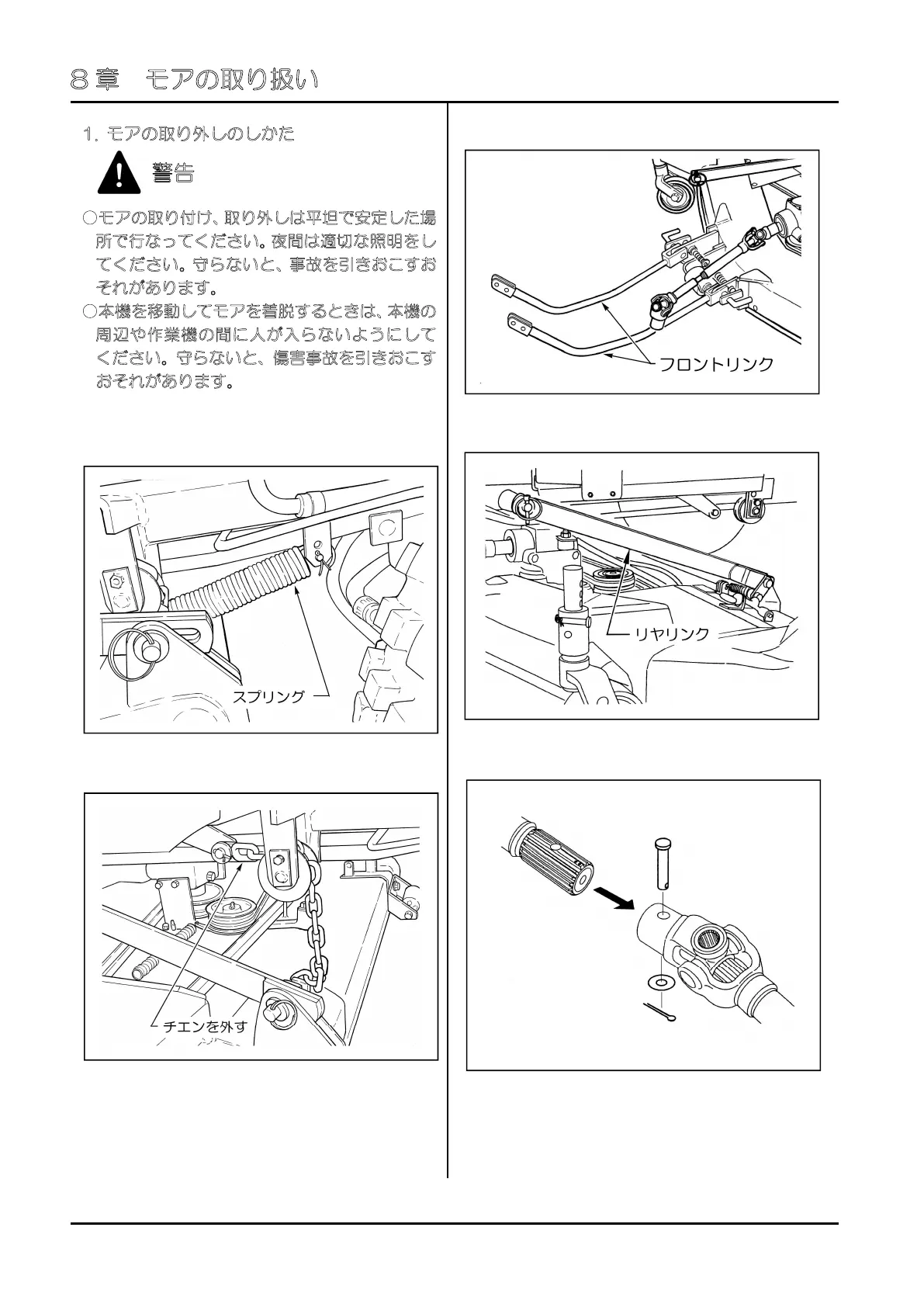 ８章　モアの取り扱い

１. モアの取り外しのしかた

警告

○モアの取り付け、取り外しは平坦で安定した場所で行なってください。夜間は適切な照明をしてください。守らないと、事故を引きおこすおそれがあります。
○本機を移動してモアを着脱するときは、本機の周辺や作業機の間に人が入らないようにしてください。守らないと、傷害事故を引きおこすおそれがあります。

スプリング

チエンを外す

フロントリンク

リヤリンク