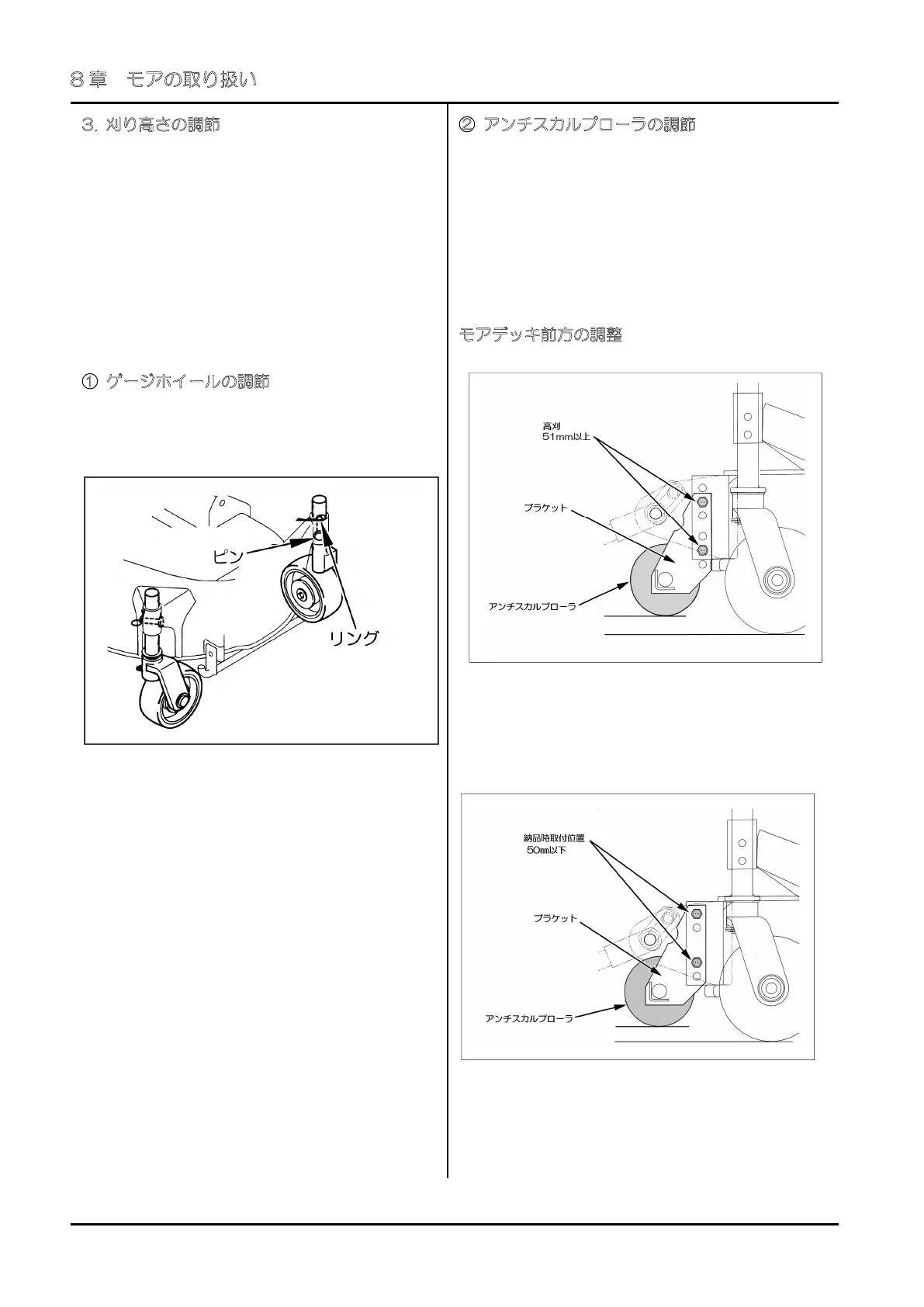 8章　モアの取り扱い

3. 刈り高さの調節

① ゲージホイールの調節

ピン

リング

② アンチスカルプローラの調節

モアデッキ前方の調整

高刈
51mm以上

ブラケット

アンチスカルプローラ

納品時取付位置
50mm以下

ブラケット

アンチスカルプローラ