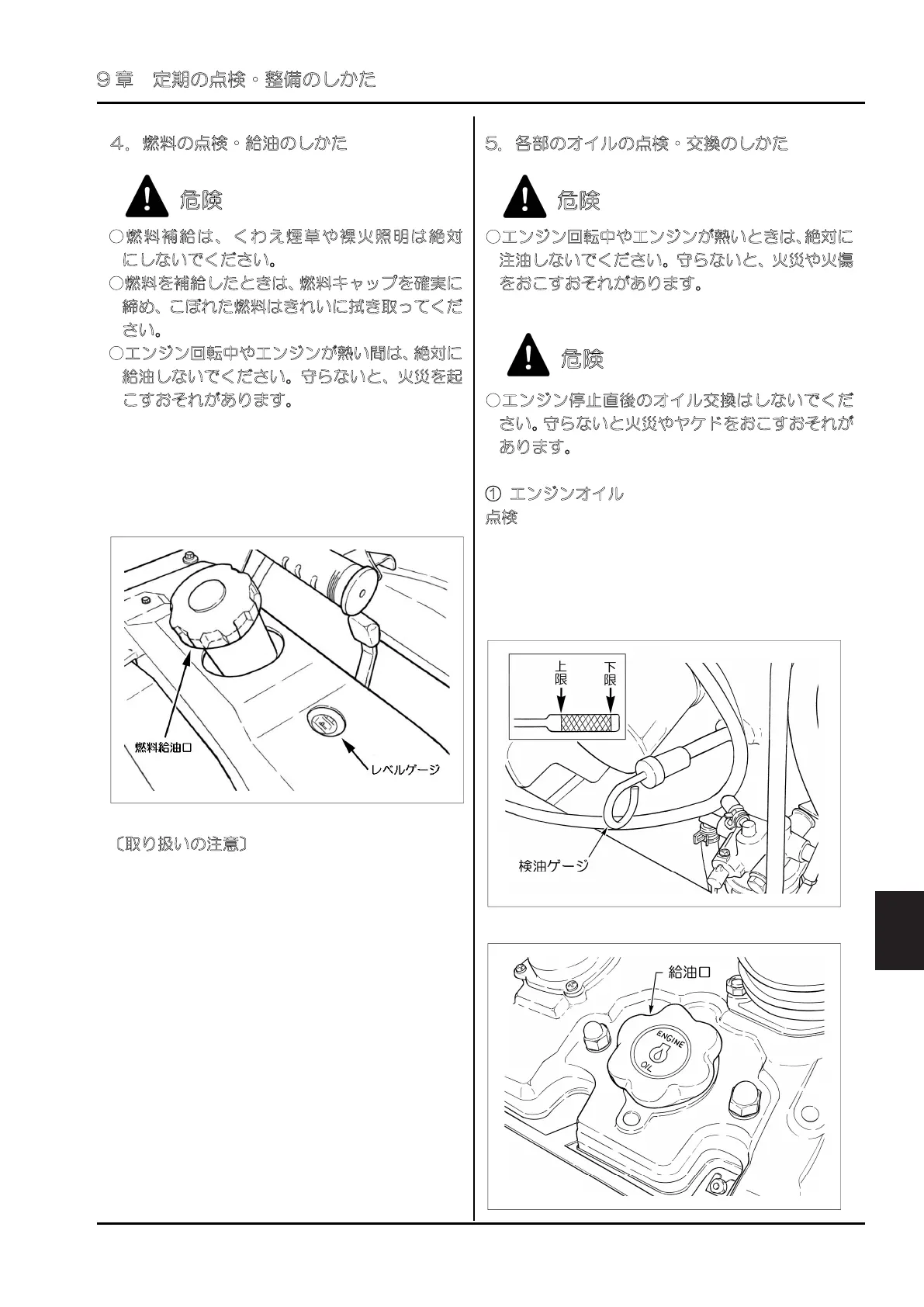 ９章　定期の点検・整備のしかた

４．燃料の点検・給油のしかた

危険

○燃料補給は、くわえ煙草や裸火照明は絶対にしないでください。

○燃料を補給したときは、燃料キャップを確実に締め、こぼれた燃料はきれいに拭き取ってください。

○エンジン回転中やエンジンが熱い間は、絶対に給油しないでください。守らないと、火災を起こすおそれがあります。

燃料給油口

レベルゲージ

〔取り扱いの注意〕

５．各部のオイルの点検・交換のしかた

危険

○エンジン回転中やエンジンが熱いときは、絶対に注油しないでください。守らないと、火災や火傷をおこすおそれがあります。

危険

○エンジン停止直後のオイル交換はしないでください。守らないと火災やヤケドをおこすおそれがあります。

① エンジンオイル
点検

上限

下限

検油ゲージ

給油口

ENGINE OIL