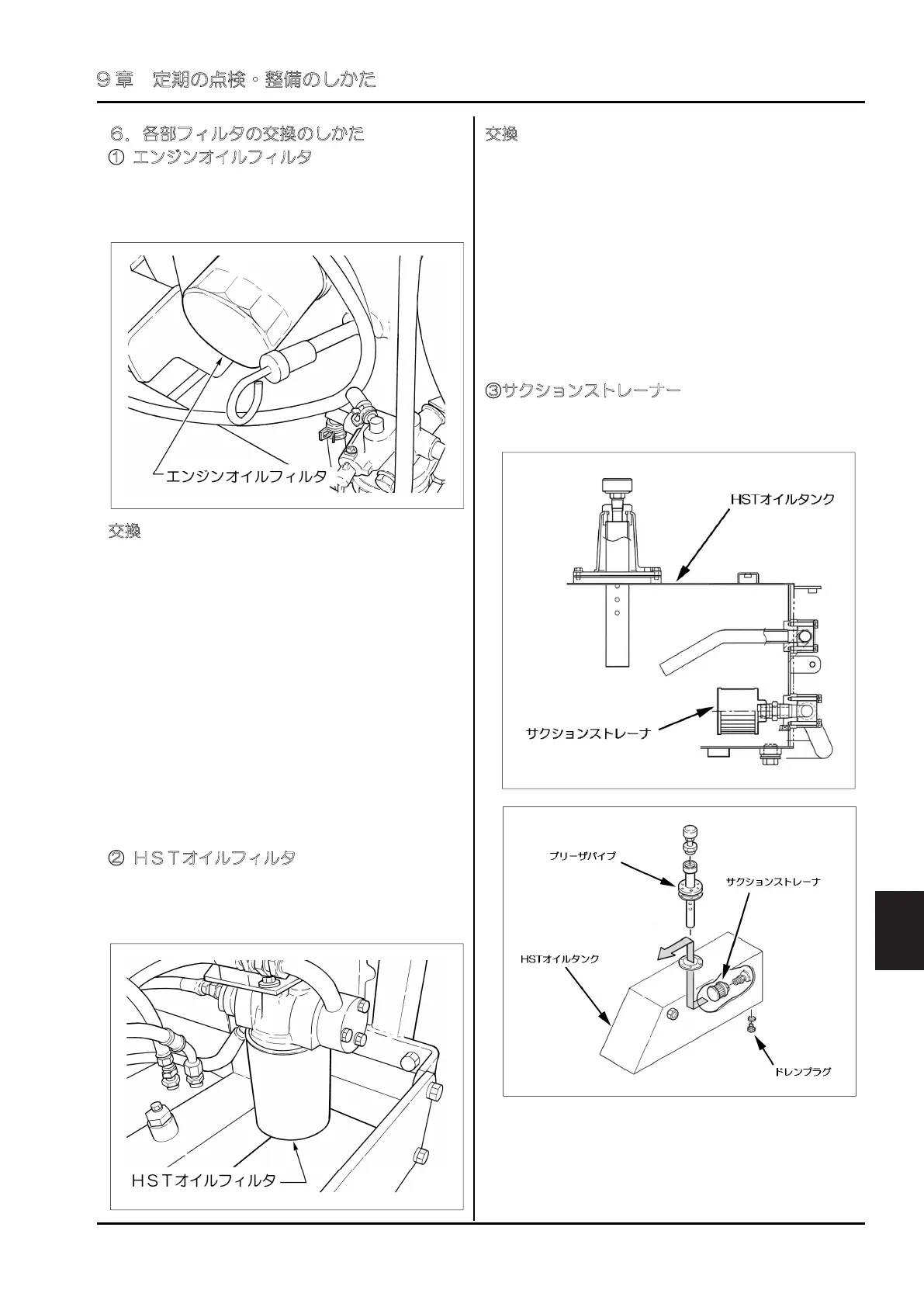 ９章　定期の点検・整備のしかた

６．各部フィルタの交換のしかた
① エンジンオイルフィルタ

エンジンオイルフィルタ

交換

② ＨＳＴオイルフィルタ

ＨＳＴオイルフィルタ

交換

③サクションストレーナー

HSTオイルタンク

サクションストレーナ

ブリーザパイプ

サクションストレーナ

HSTオイルタンク

ドレンプラグ