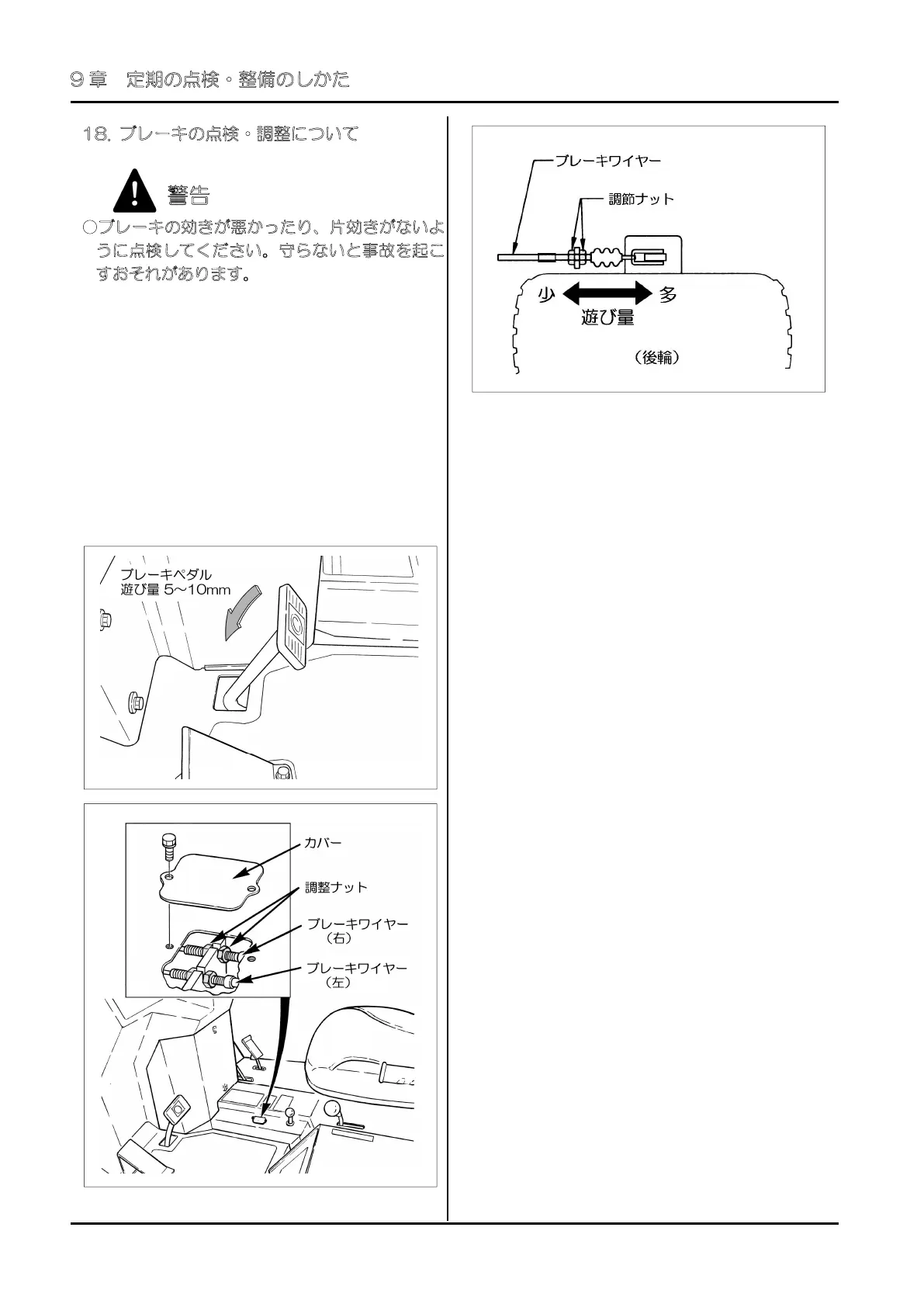 ９章　定期の点検・整備のしかた

18. ブレーキの点検・調整について

警告

○ブレーキの効きが悪かったり、片効きがないように点検してください。守らないと事故を起こすおそれがあります。

ブレーキペダル
遊び量 5～10mm

カバー
調整ナット
ブレーキワイヤー
（右）
ブレーキワイヤー
（左）

ブレーキワイヤー
調節ナット
少
多
遊び量
（後輪）