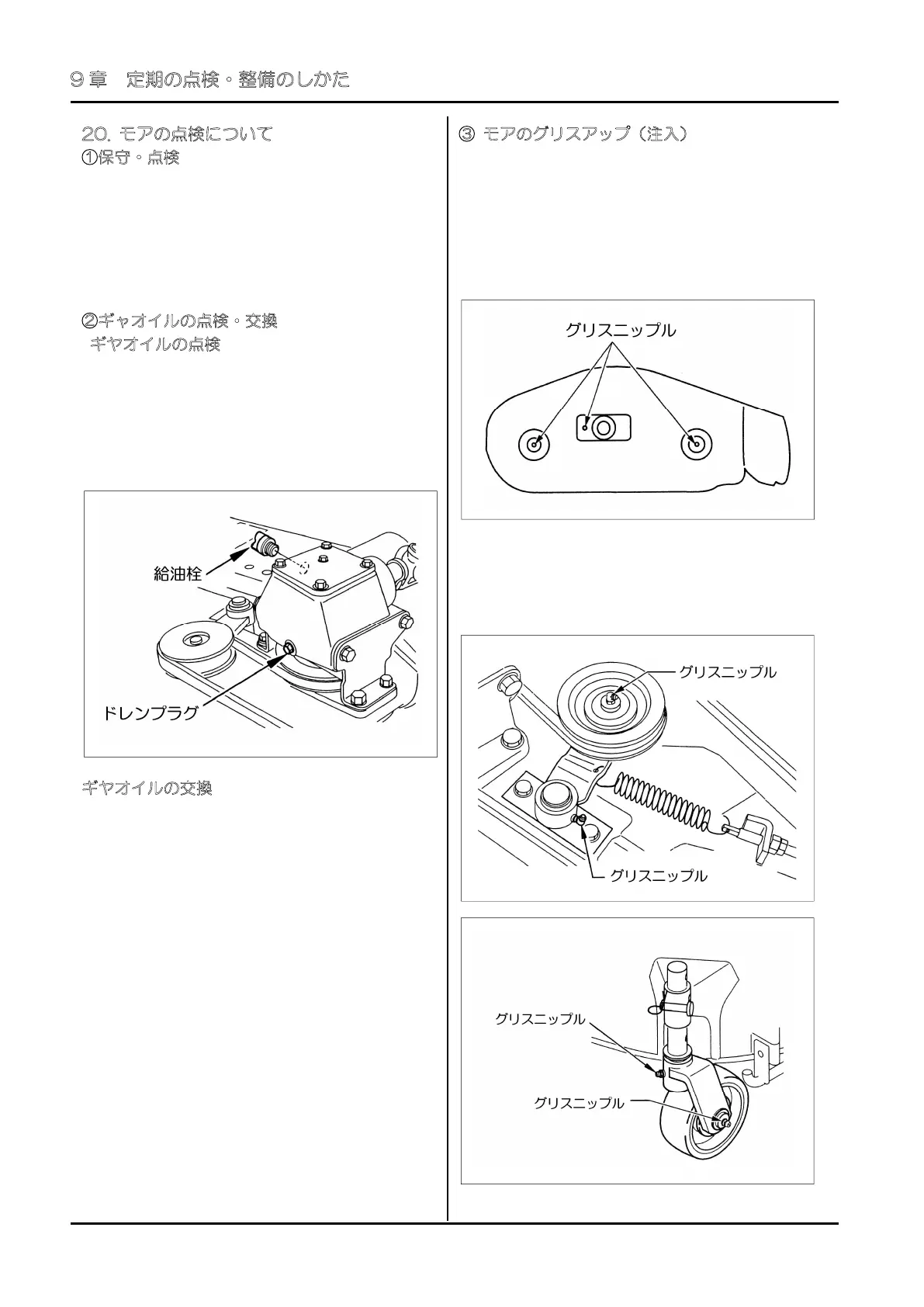 ９章　定期の点検・整備のしかた

20. モアの点検について
①保守・点検

②ギャオイルの点検・交換
ギヤオイルの点検

給油栓
ドレンプラグ

ギヤオイルの交換

③ モアのグリスアップ（注入）

グリスニップル

グリスニップル
グリスニップル

グリスニップル
グリスニップル