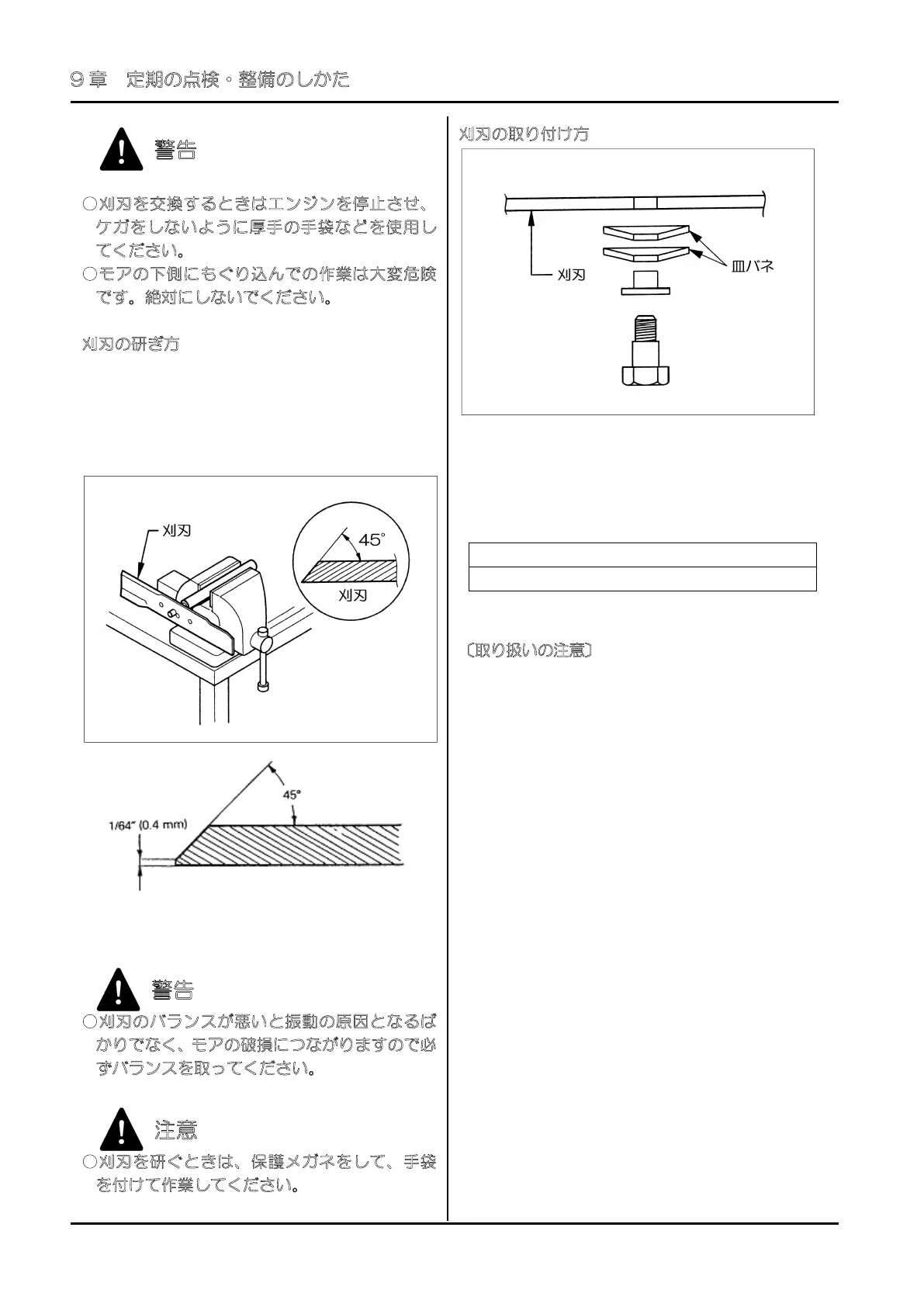 ９章　定期の点検・整備のしかた

警告

○刈刃を交換するときはエンジンを停止させ、ケガをしないように厚手の手袋などを使用してください。
○モアの下側にもぐり込んでの作業は大変危険です。絶対にしないでください。

刈刃の研ぎ方

刈刃

45°

刈刃

45°

1/64" (0.4 mm)

警告

○刈刃のバランスが悪いと振動の原因となるばかりでなく、モアの破損につながりますので必ずバランスを取ってください。

注意

○刈刃を研ぐときは、保護メガネをして、手袋を付けて作業してください。

刈刃の取り付け方

刈刃

皿バネ

〔取り扱いの注意〕