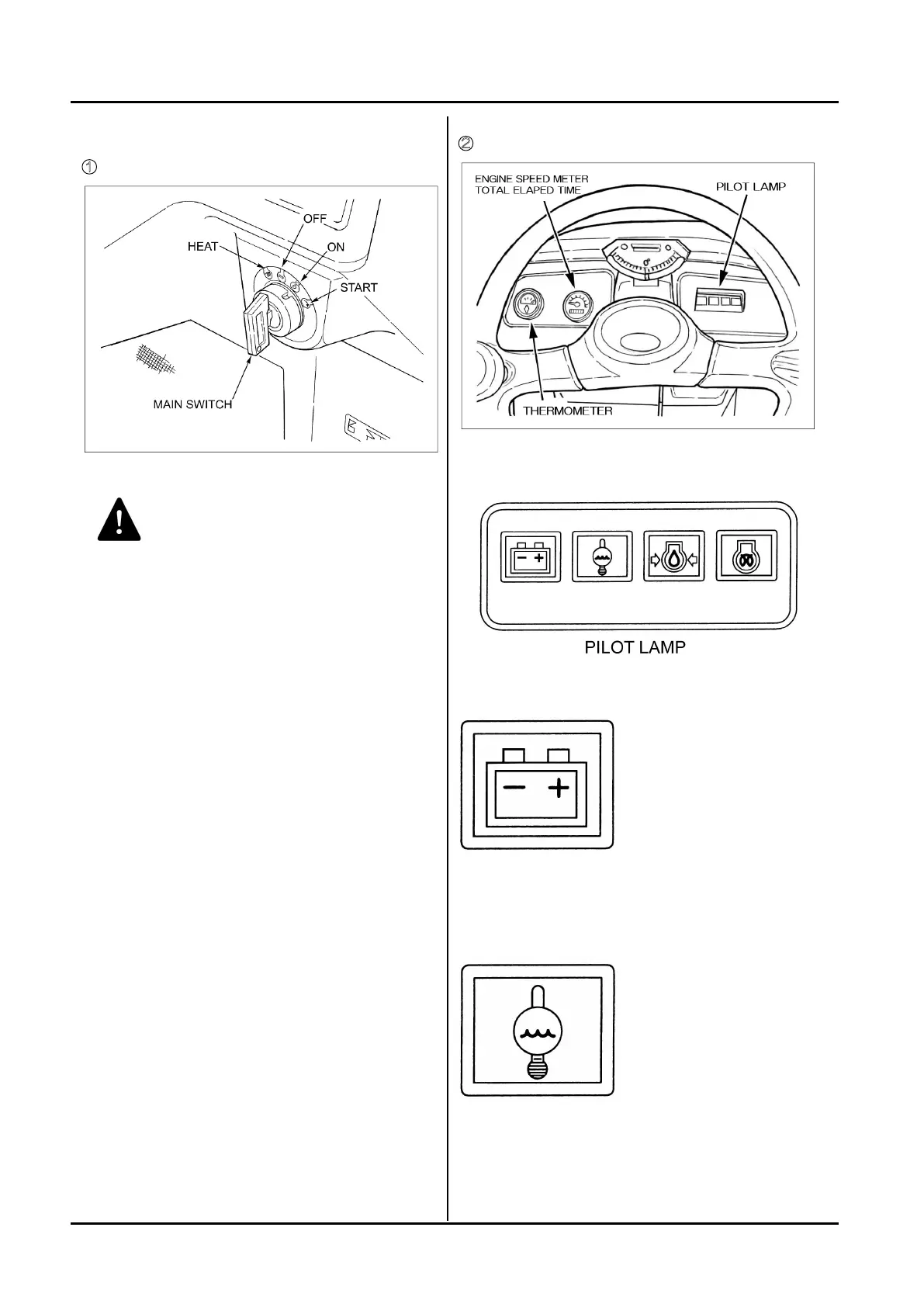 ①

OFF
HEAT
ON
START
MAIN SWITCH

②

ENGINE SPEED METER
TOTAL ELAPED TIME
PILOT LAMP
THERMOMETER

PILOT LAMP