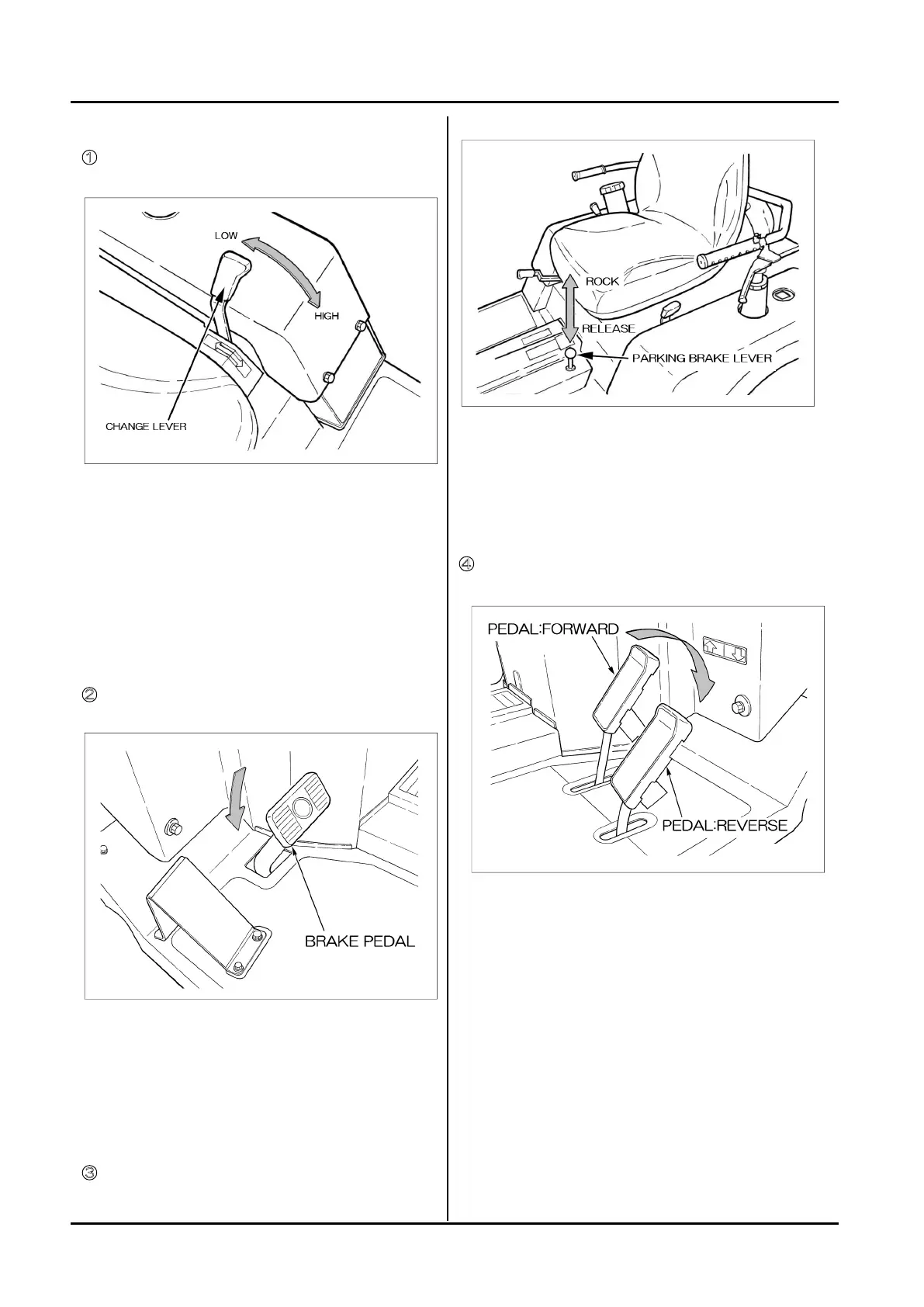 ①

LOW
HIGH
CHANGE LEVER

②

BRAKE PEDAL

③

ROCK
RELEASE
PARKING BRAKE LEVER

④

PEDAL:FORWARD
PEDAL:REVERSE