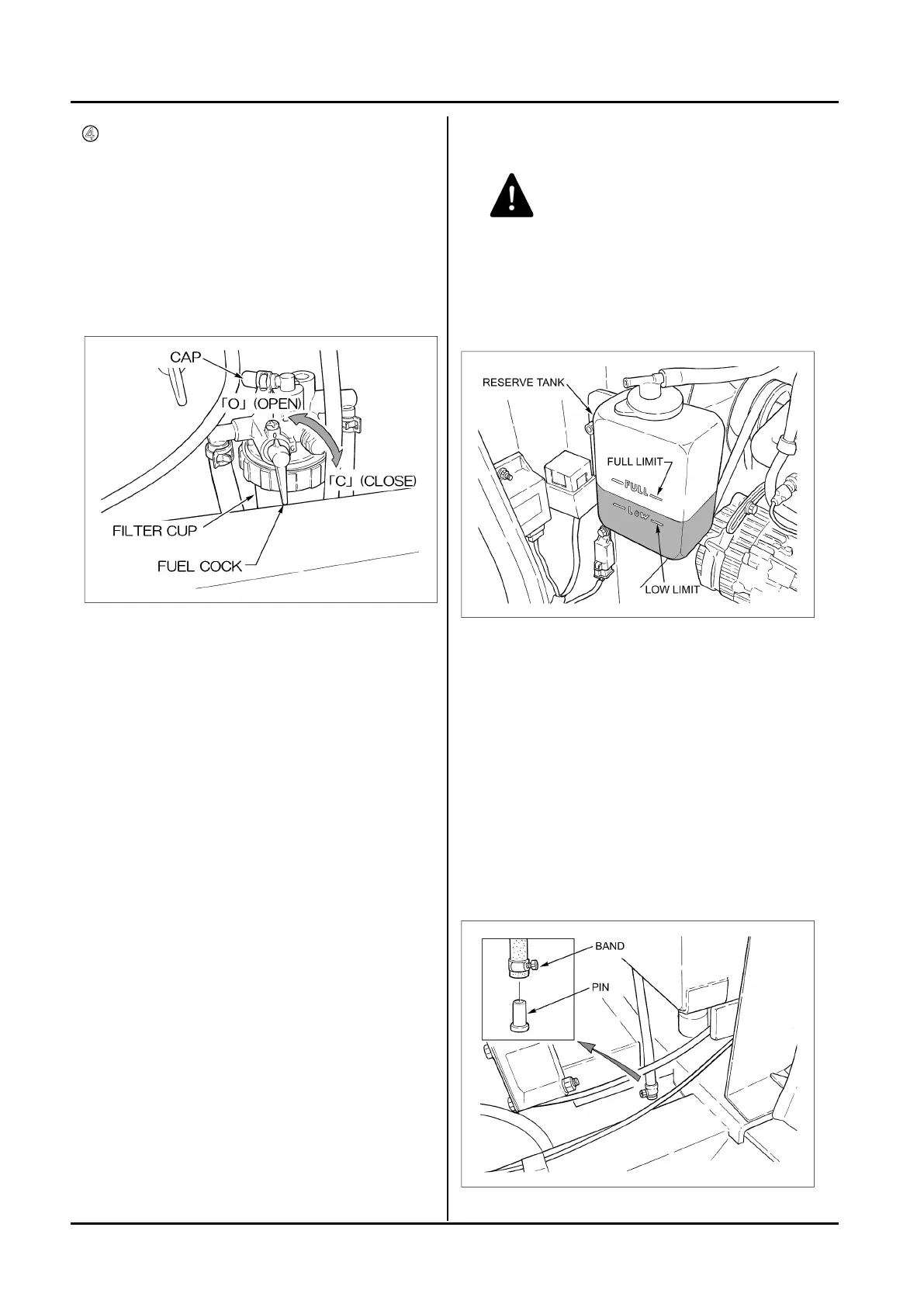 ④

CAP
「O」 (OPEN)
「C」 (CLOSE)
FILTER CUP
FUEL COCK

RESERVE TANK
FULL LIMIT
FULL
Low
LOW LIMIT

BAND
PIN