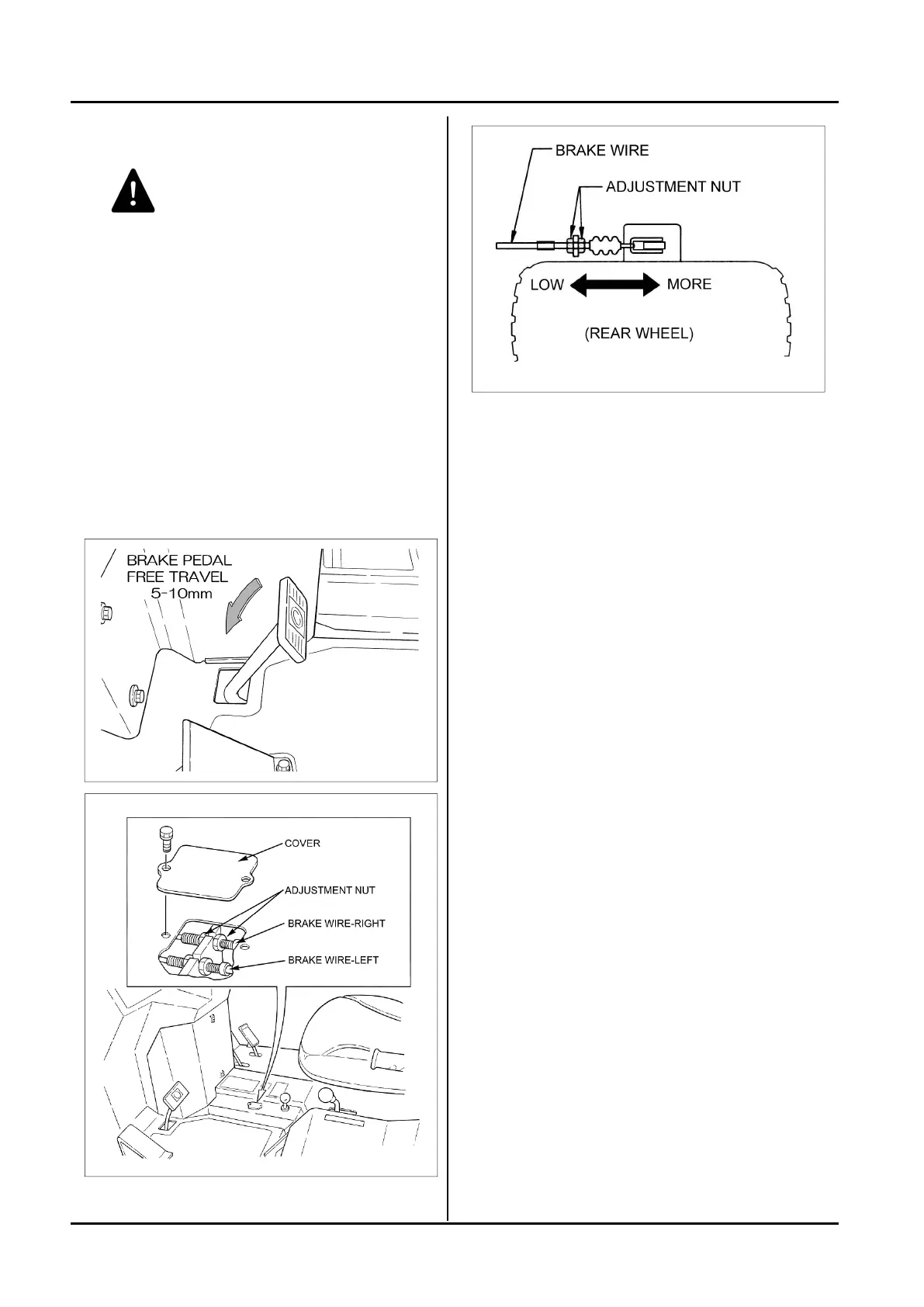 BRAKE PEDAL FREE TRAVEL 5-10mm

COVER
ADJUSTMENT NUT
BRAKE WIRE-RIGHT
BRAKE WIRE-LEFT

BRAKE WIRE
ADJUSTMENT NUT
LOW
MORE
(REAR WHEEL)