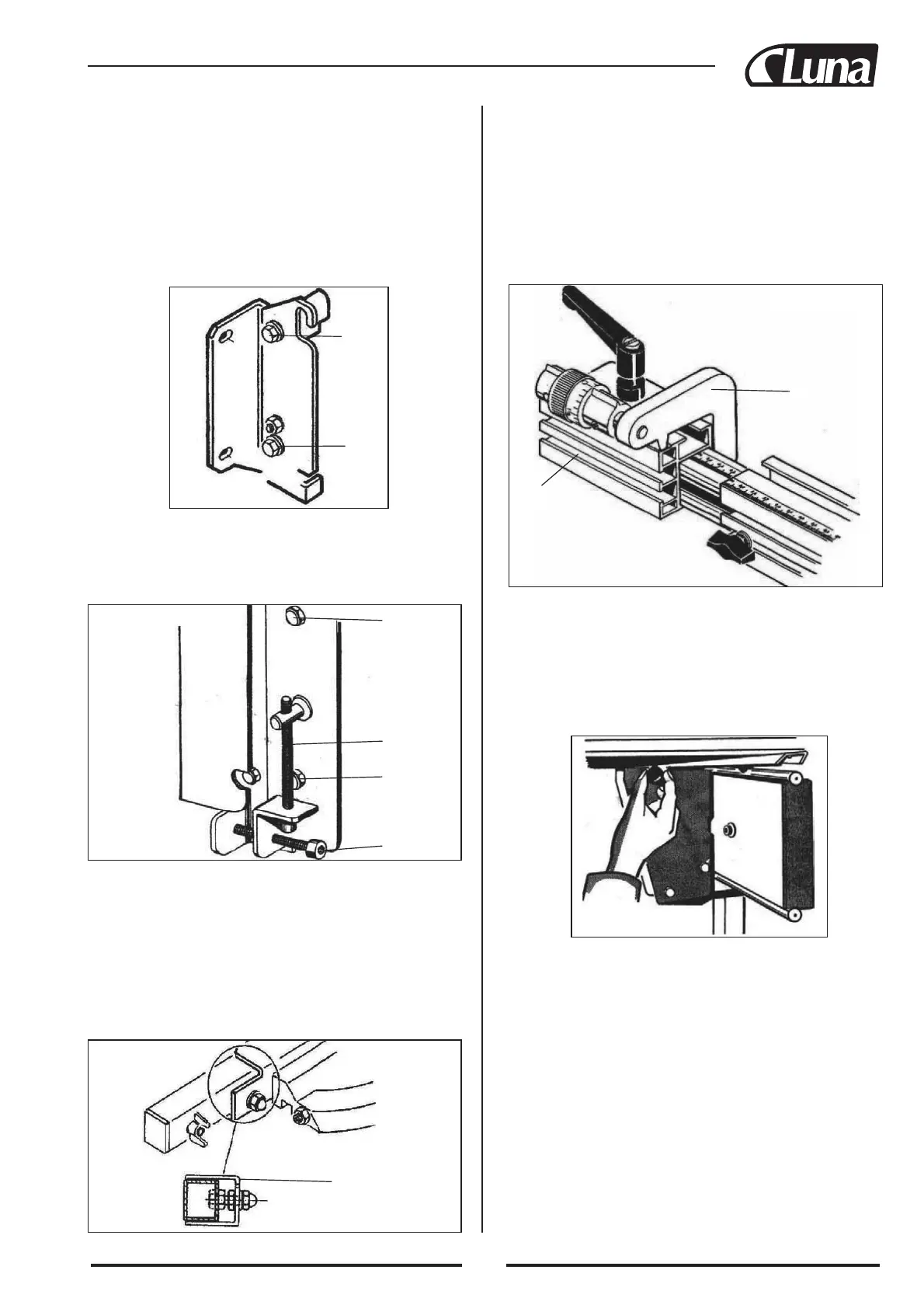 Luna