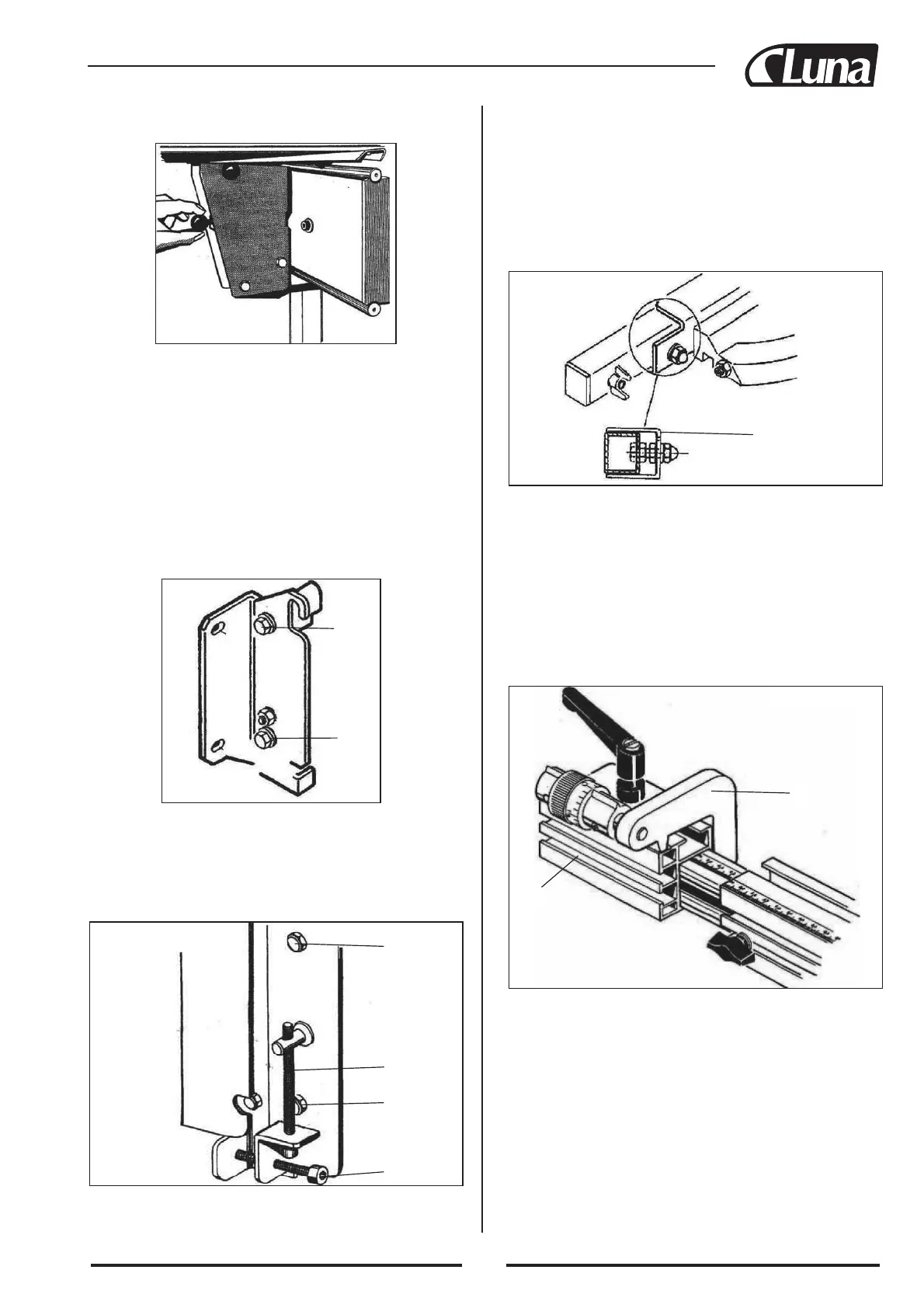 Luna