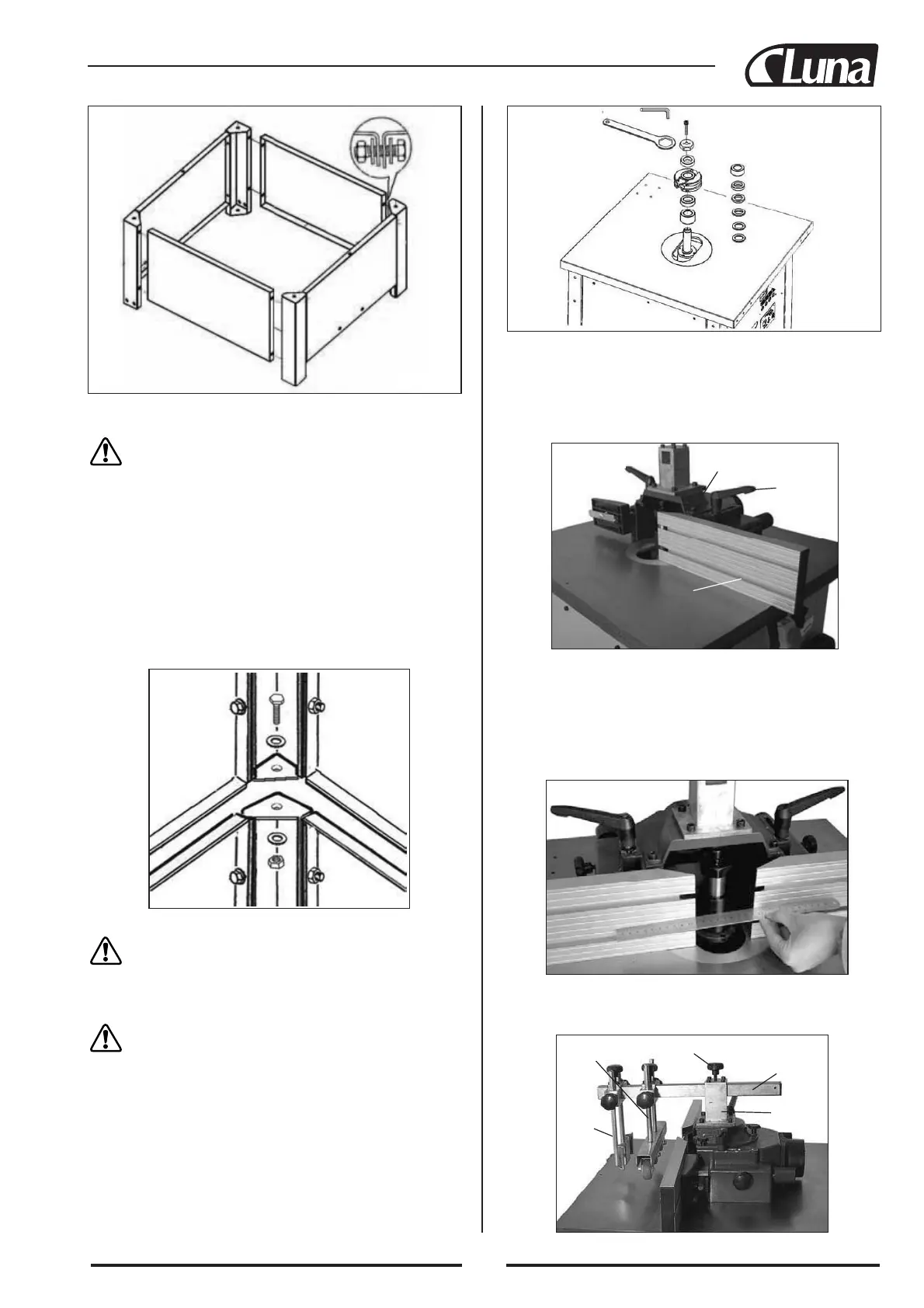 Luna