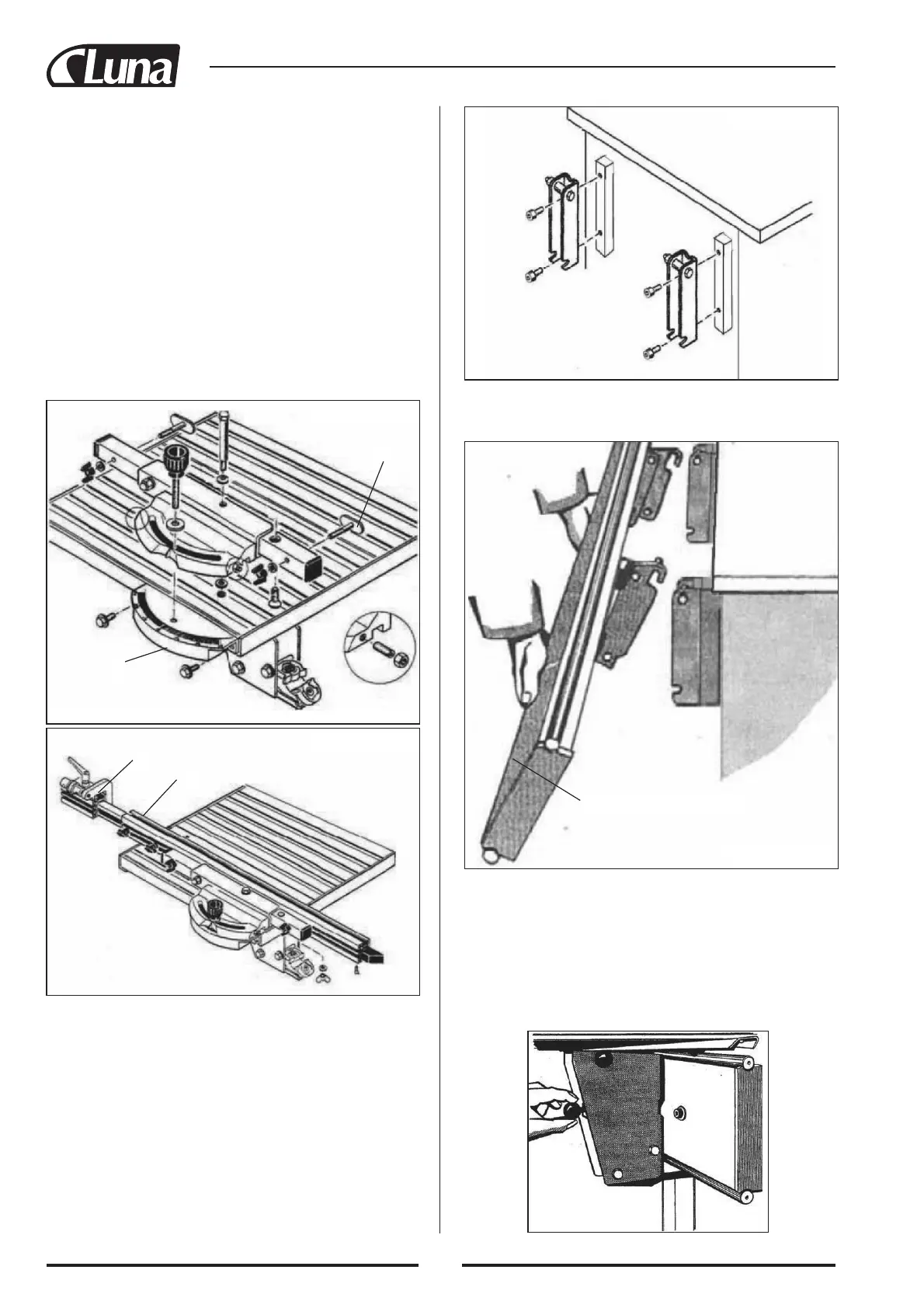 Luna