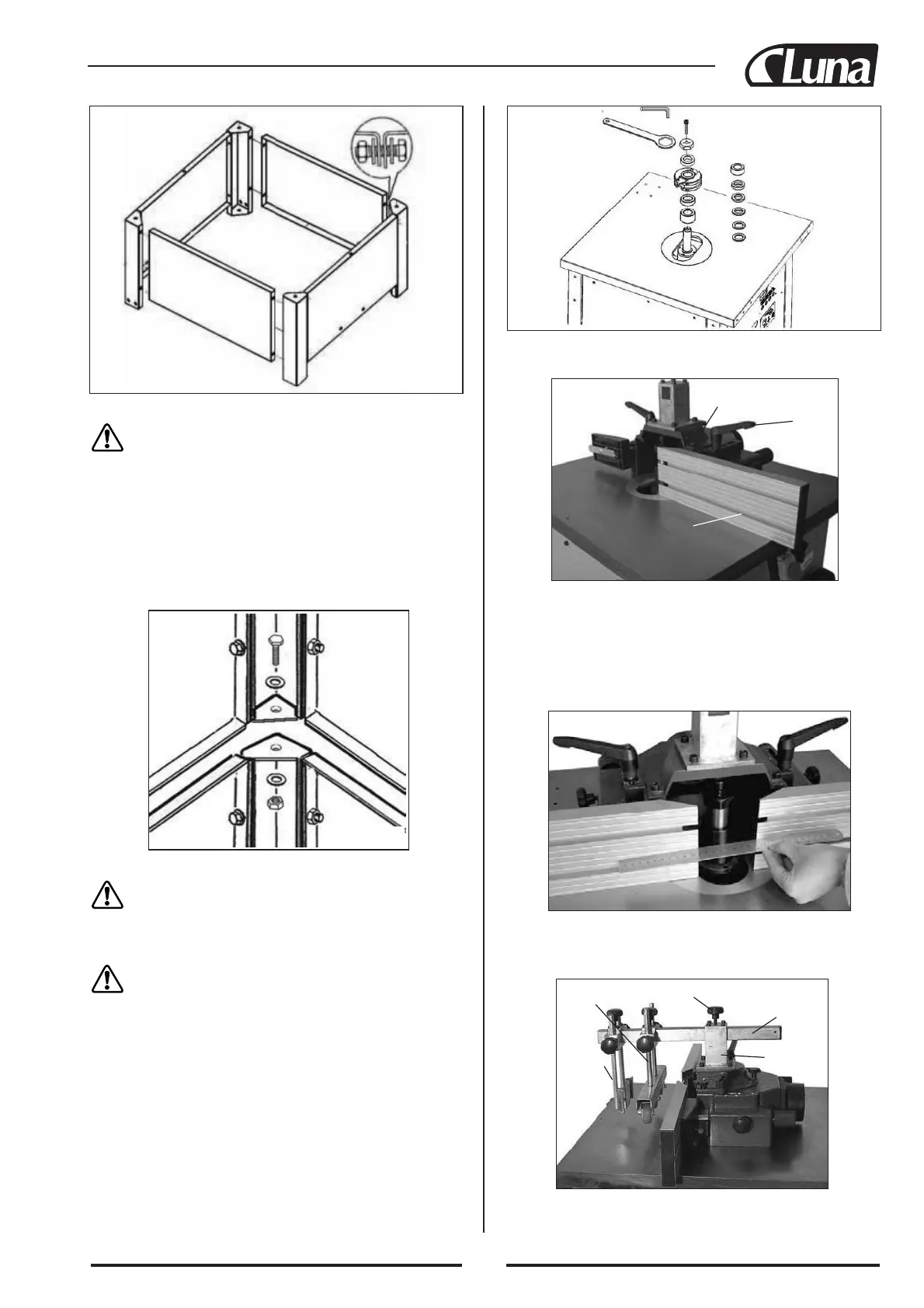 Luna