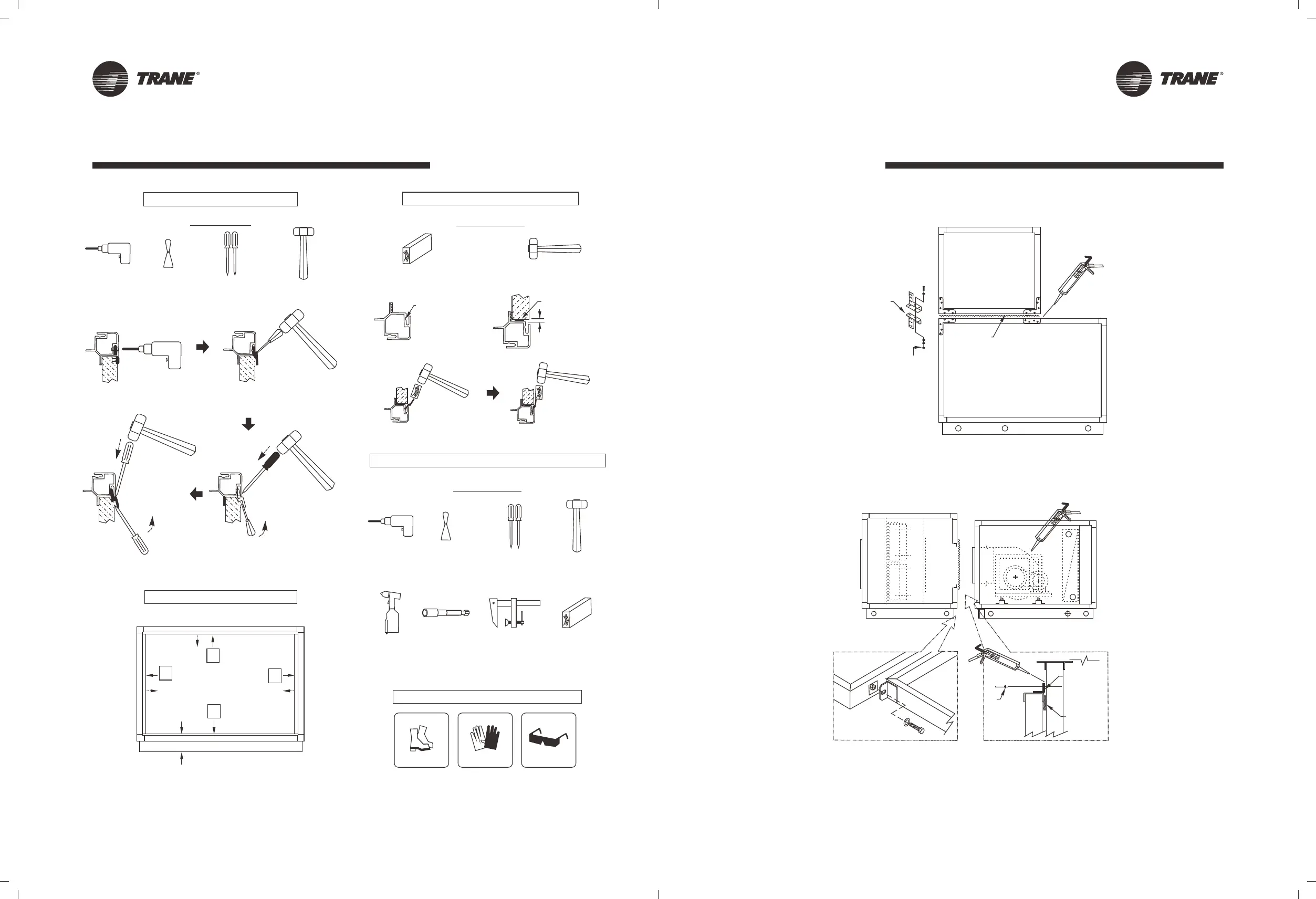 TRANE®

TRANE®