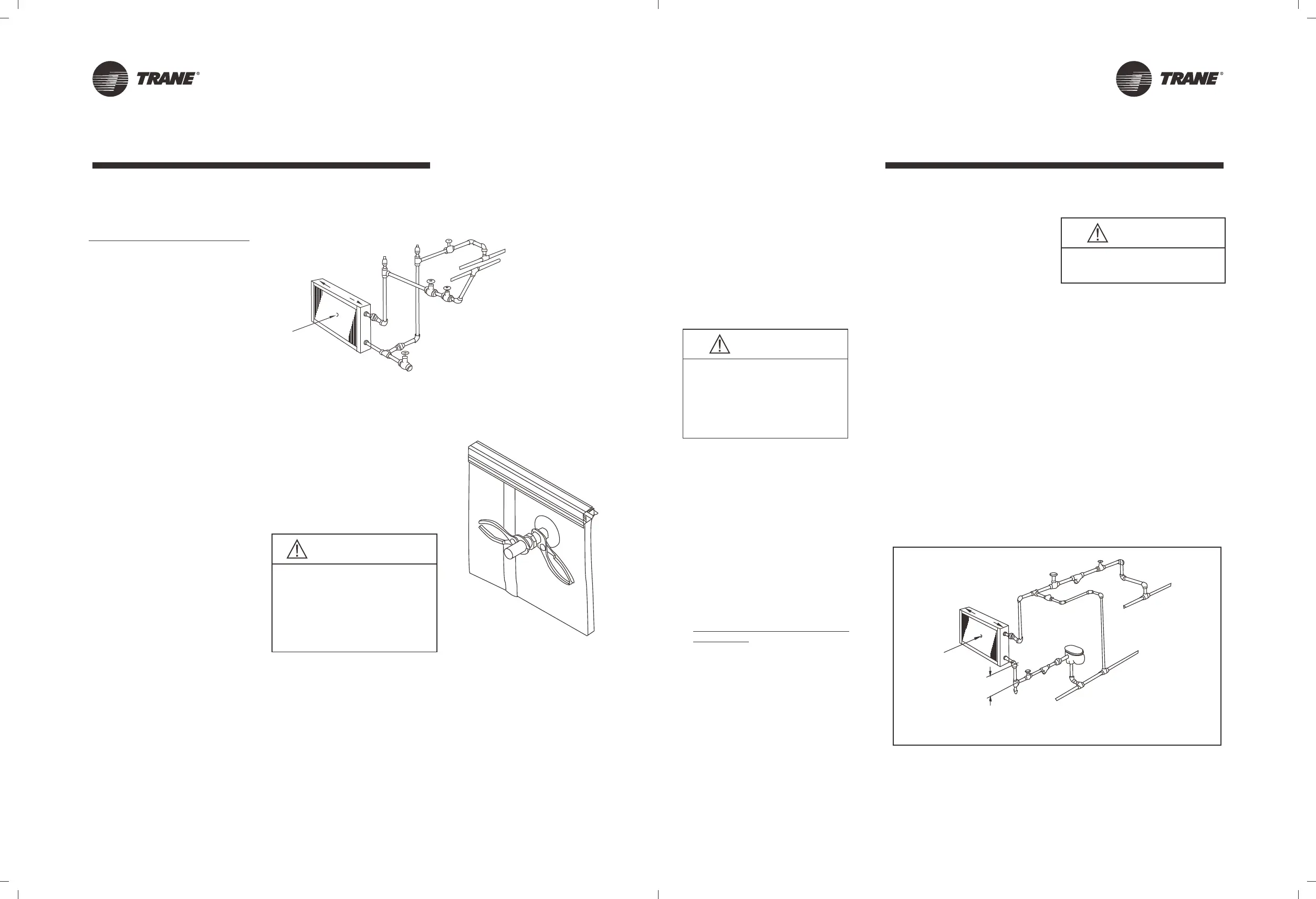 TRANE®

TRANE®