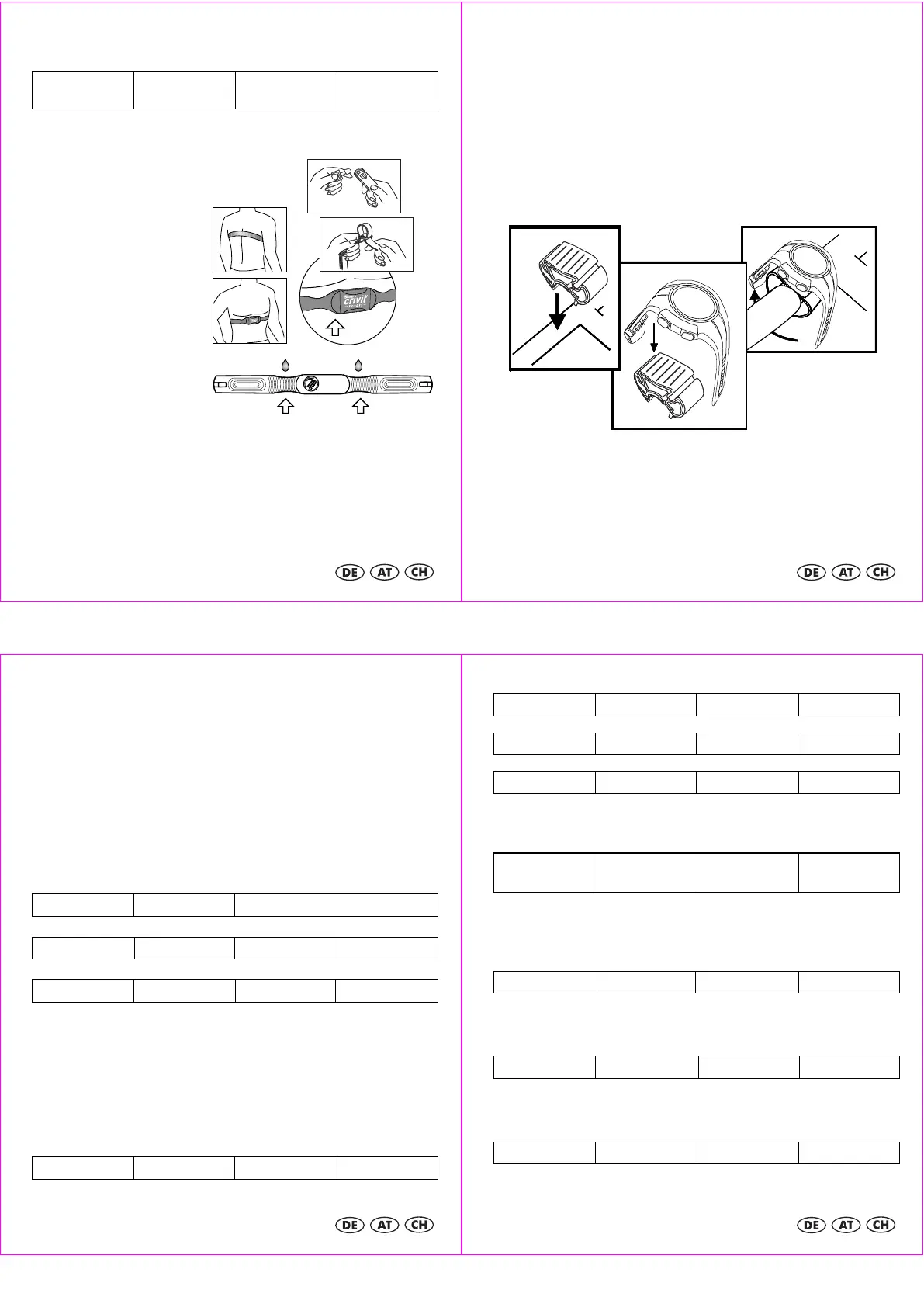 crivit

DE AT CH

DE AT CH

DE AT CH

DE AT CH