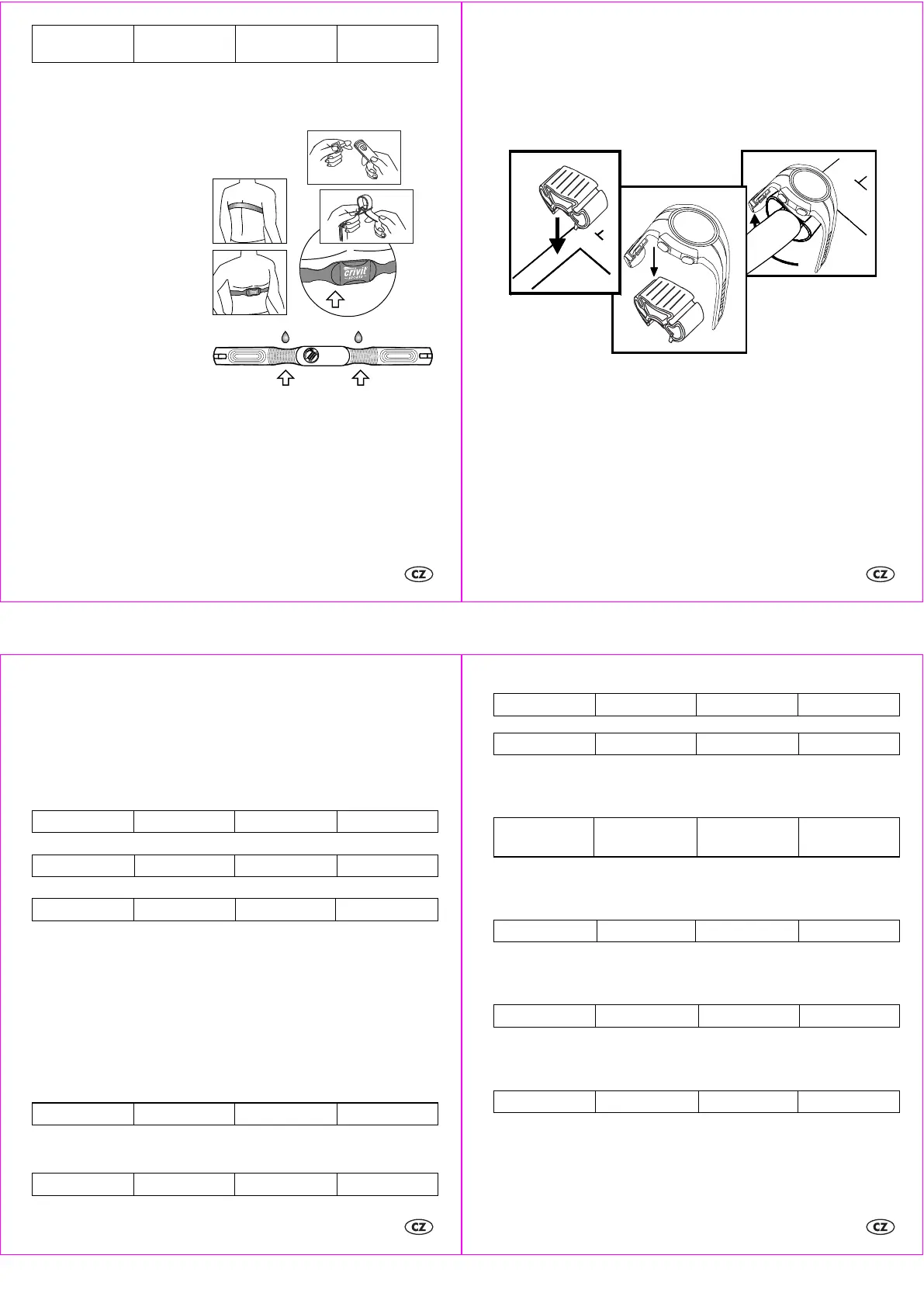 crivit

CZ

CZ

CZ

CZ