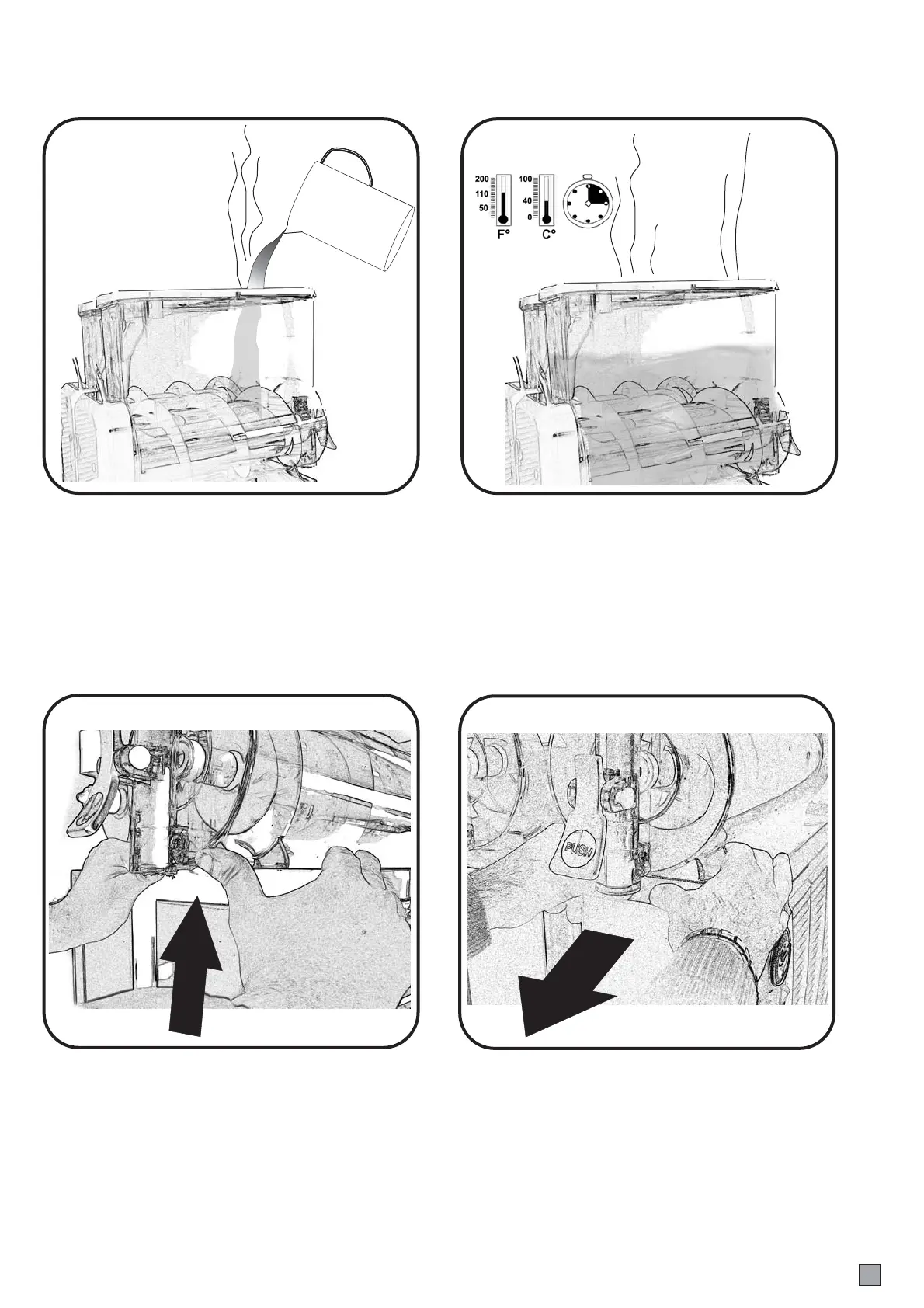 200
110
50
F°

100
40
0
C°

PUSH