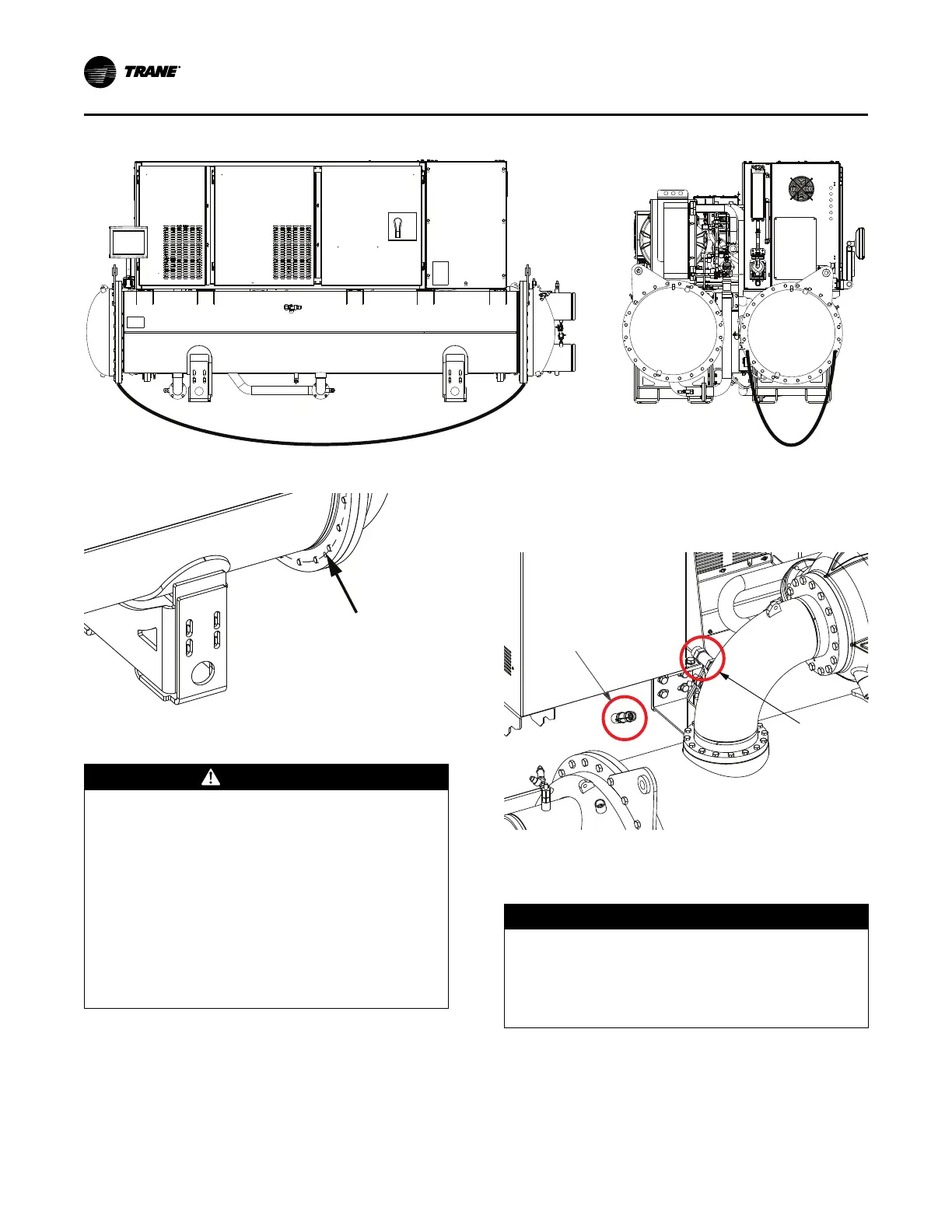 TRANE