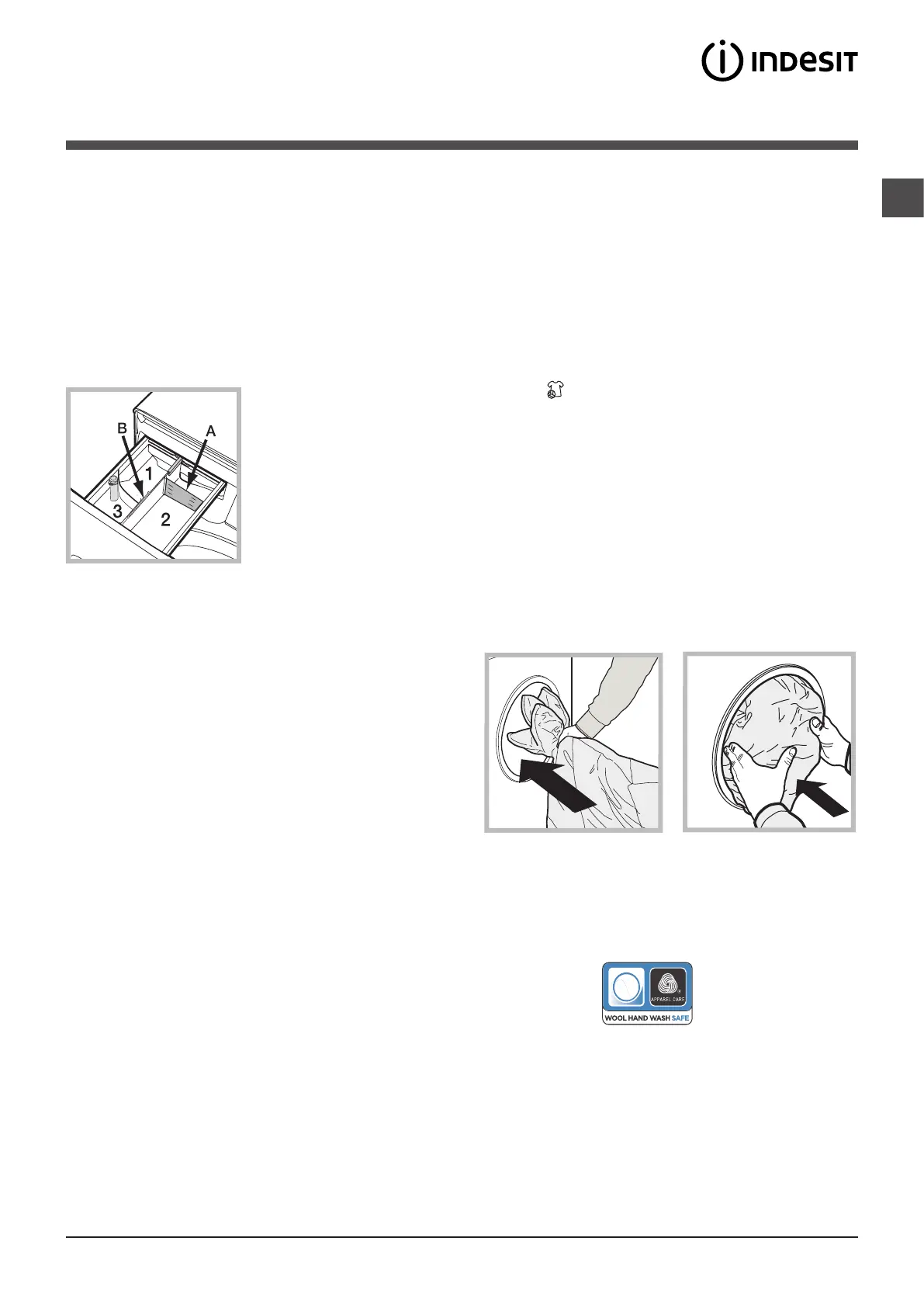 INDESIT

B

A

1

3

2

APPAREL CARE

WOOL HAND WASH SAFE