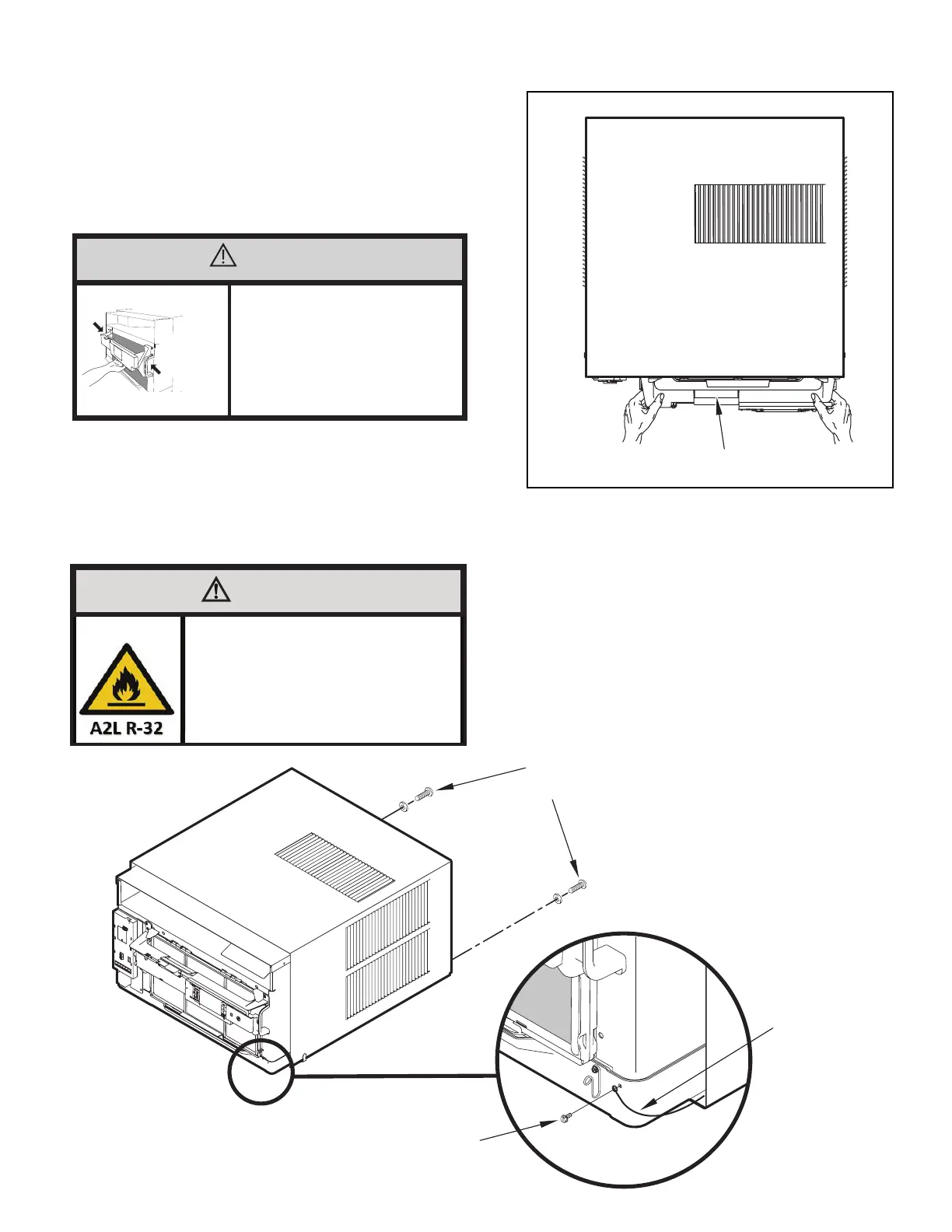 A2L R-32