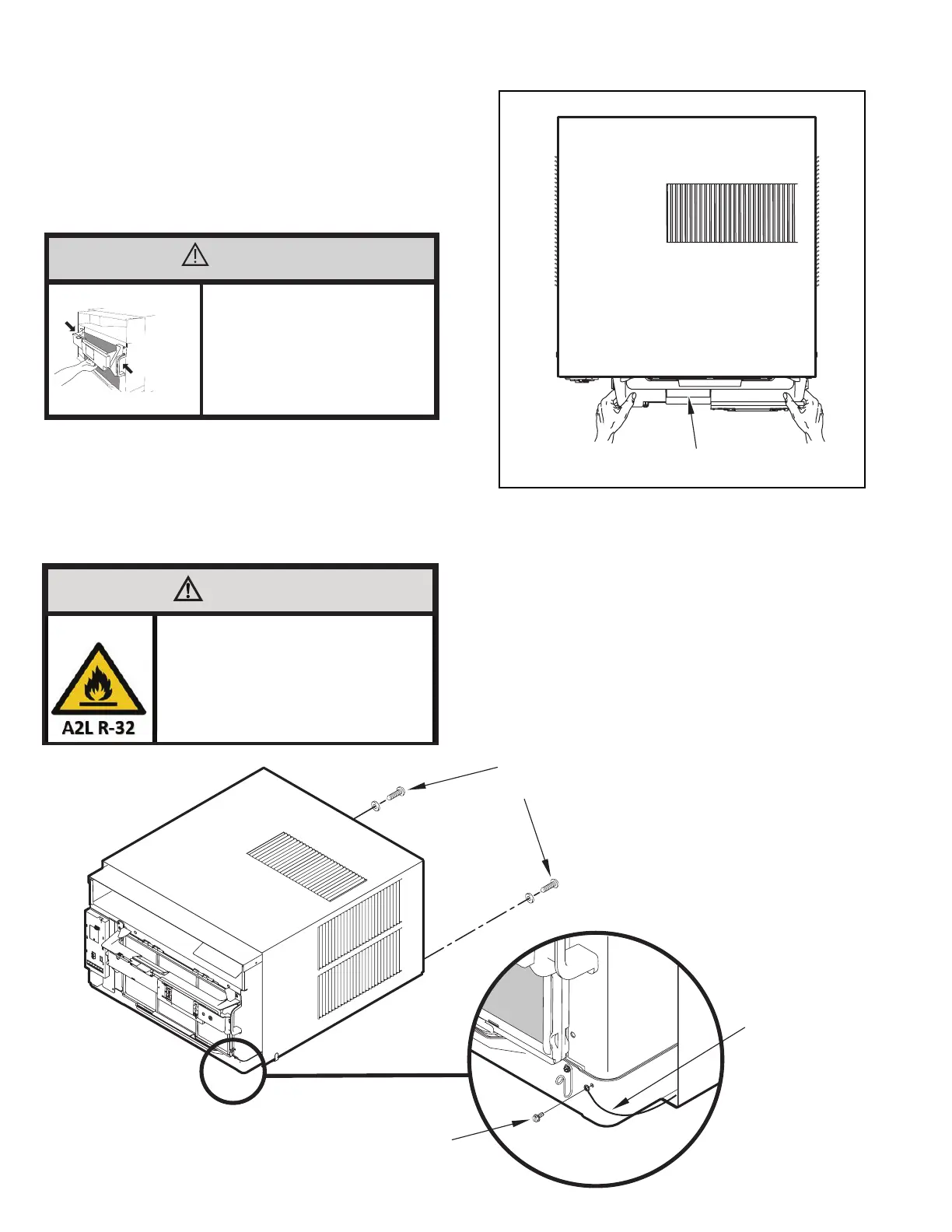 A2L R-32