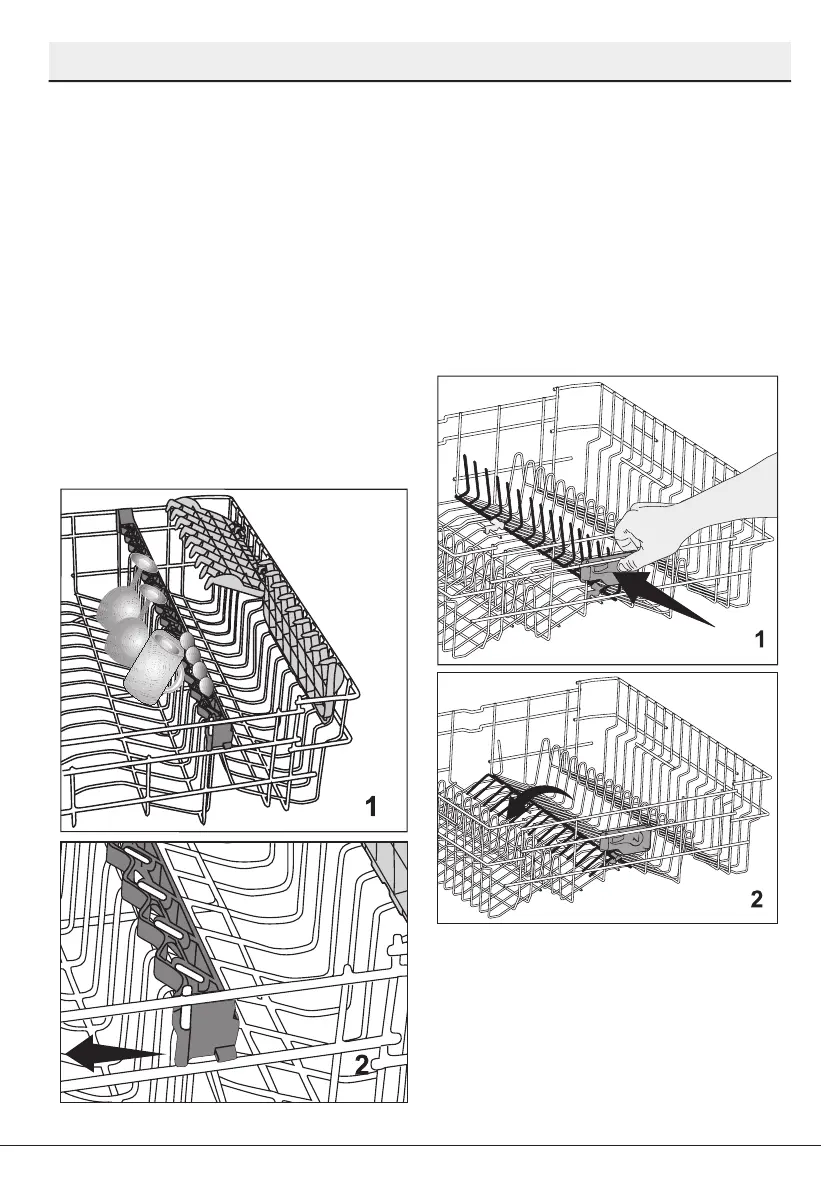 1

2

1

2