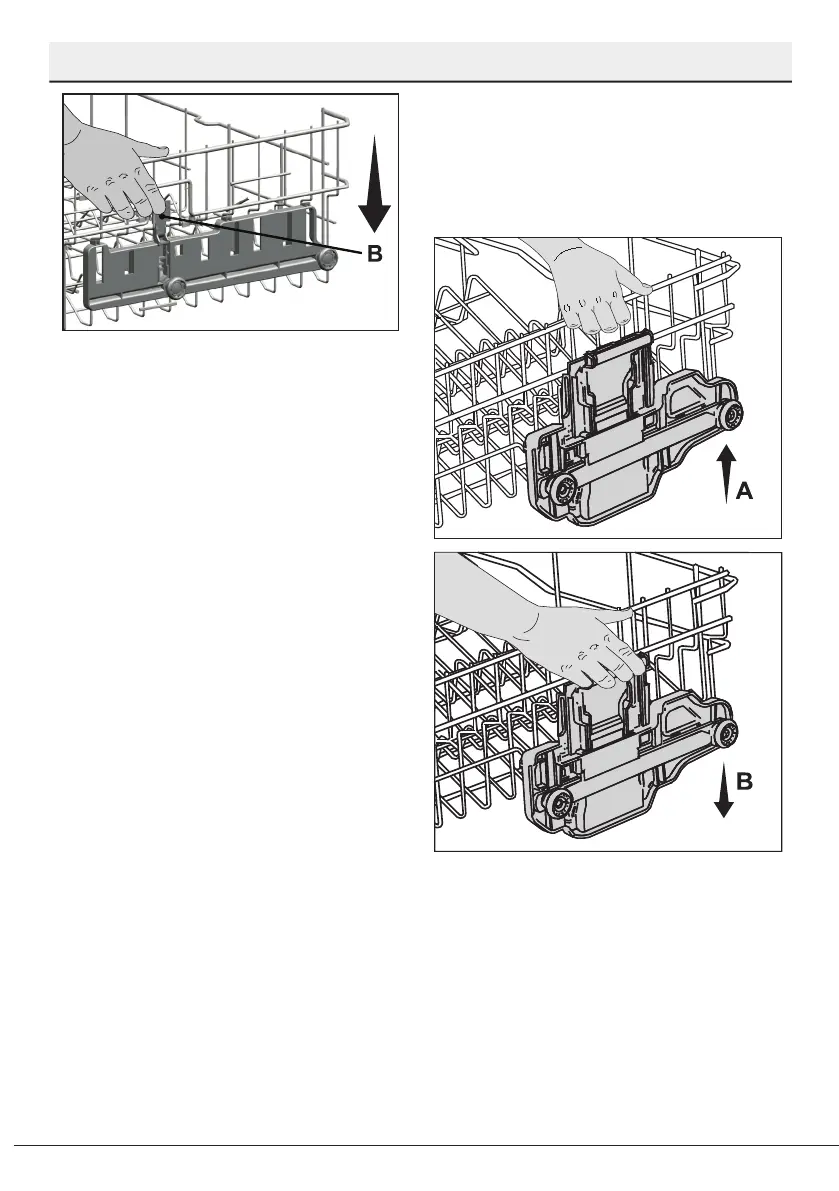 B

A

B