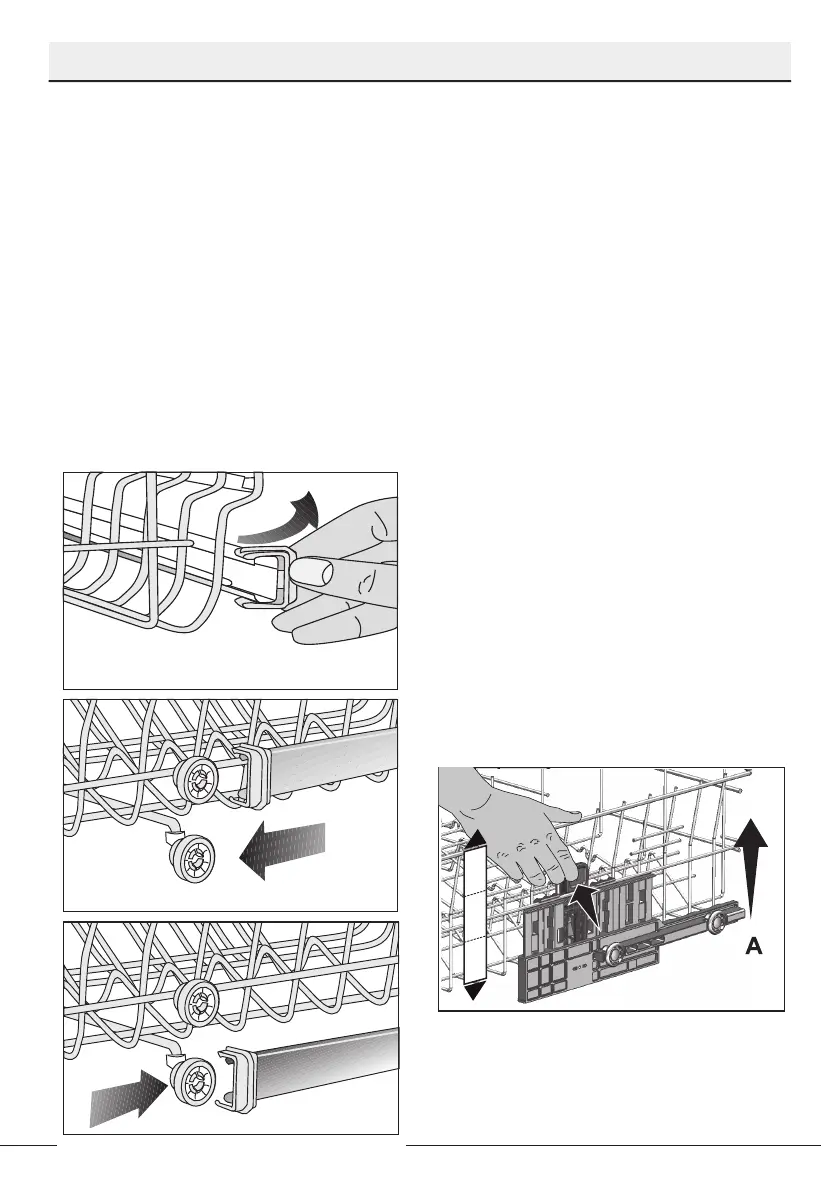 A