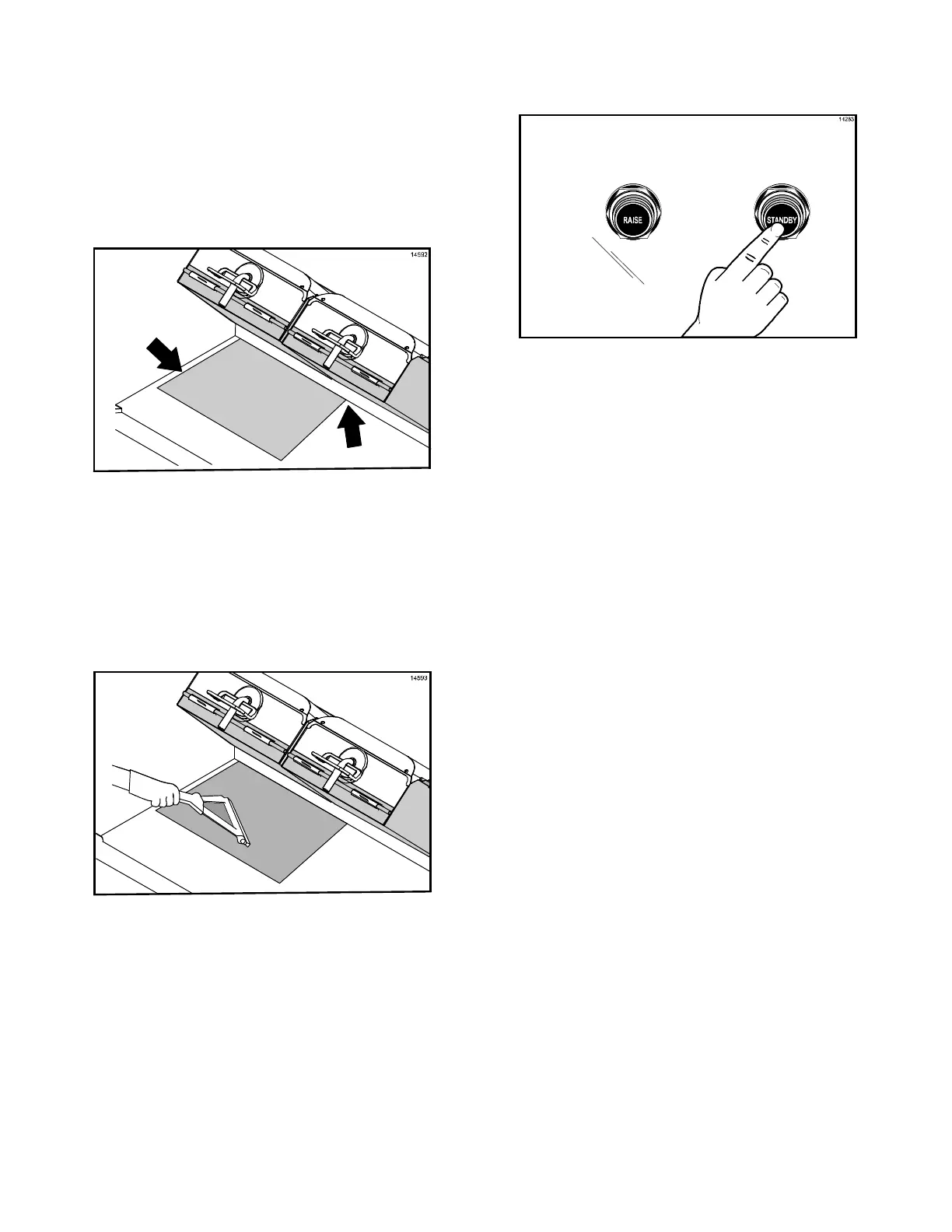 14592

14593

14283

RAISE

STANDBY