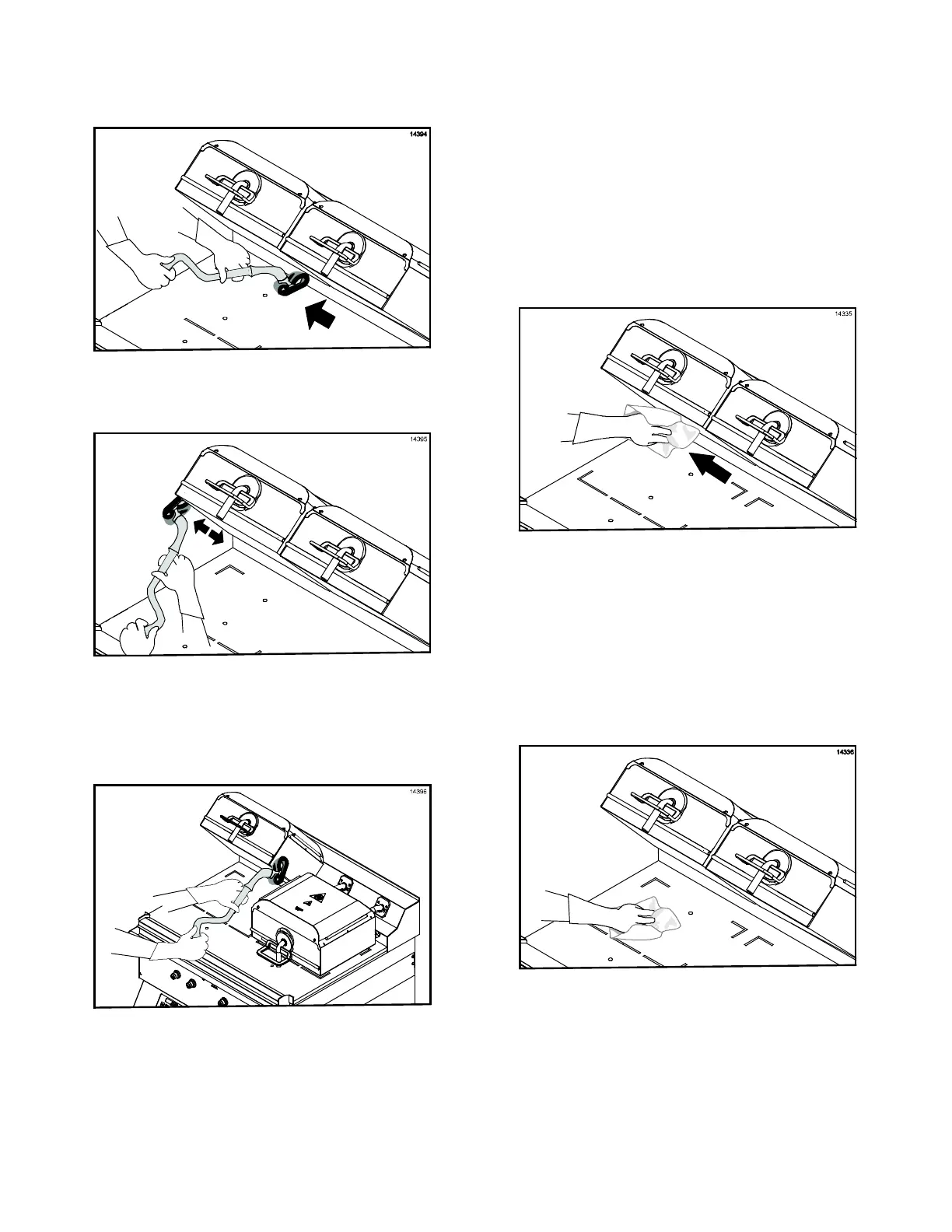 14394

14395

14396

14335

14336