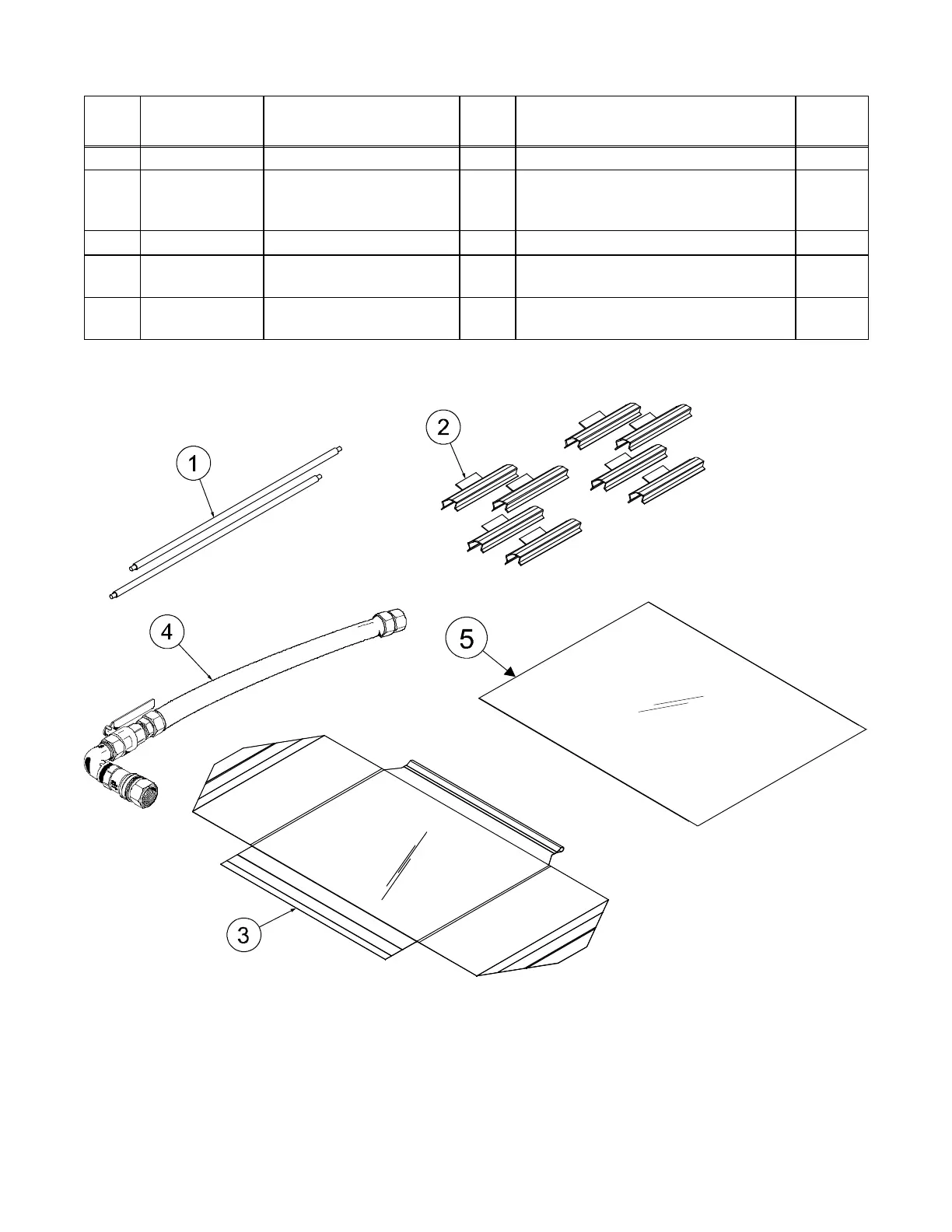 1

2

4

5

3