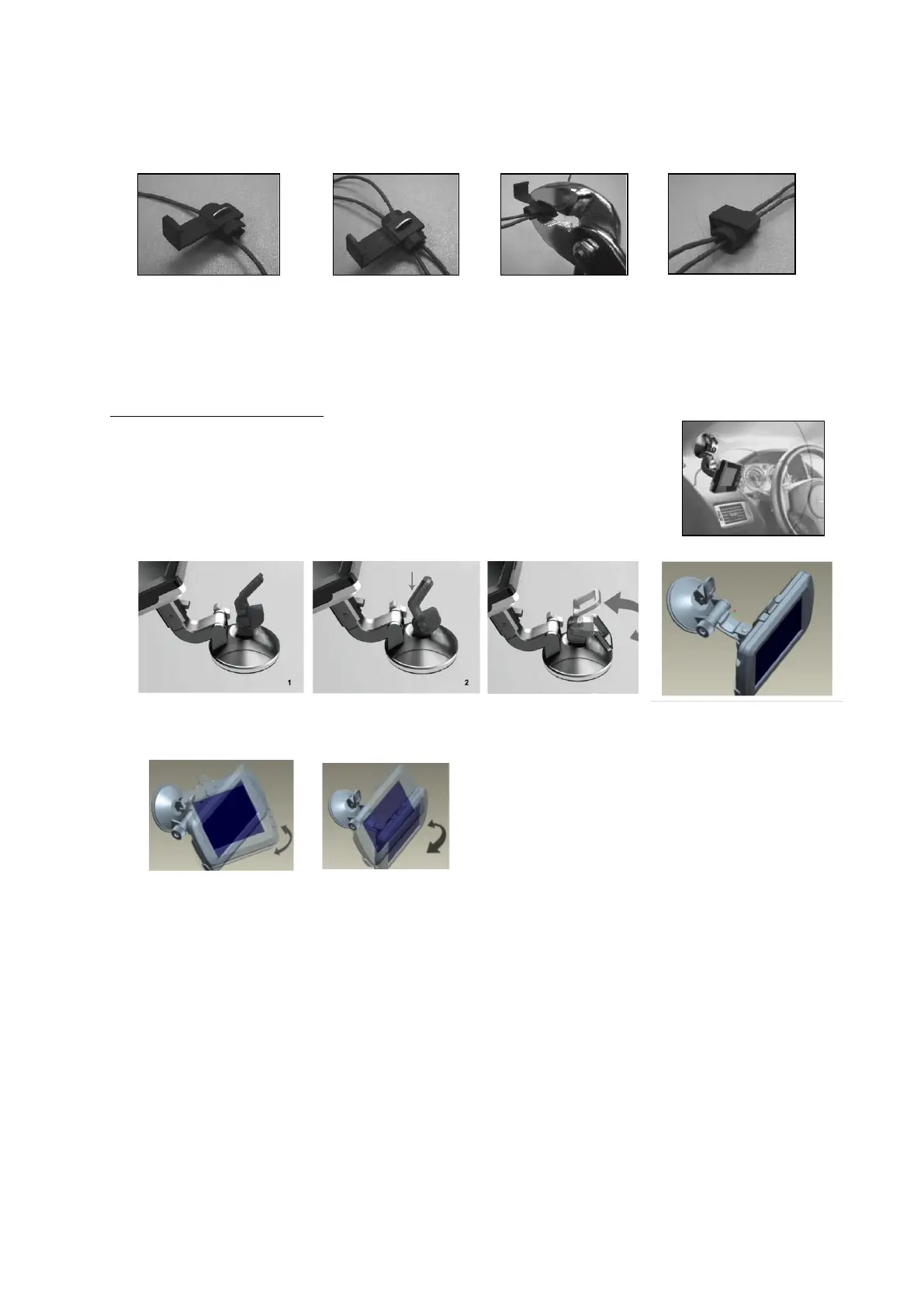 1

2