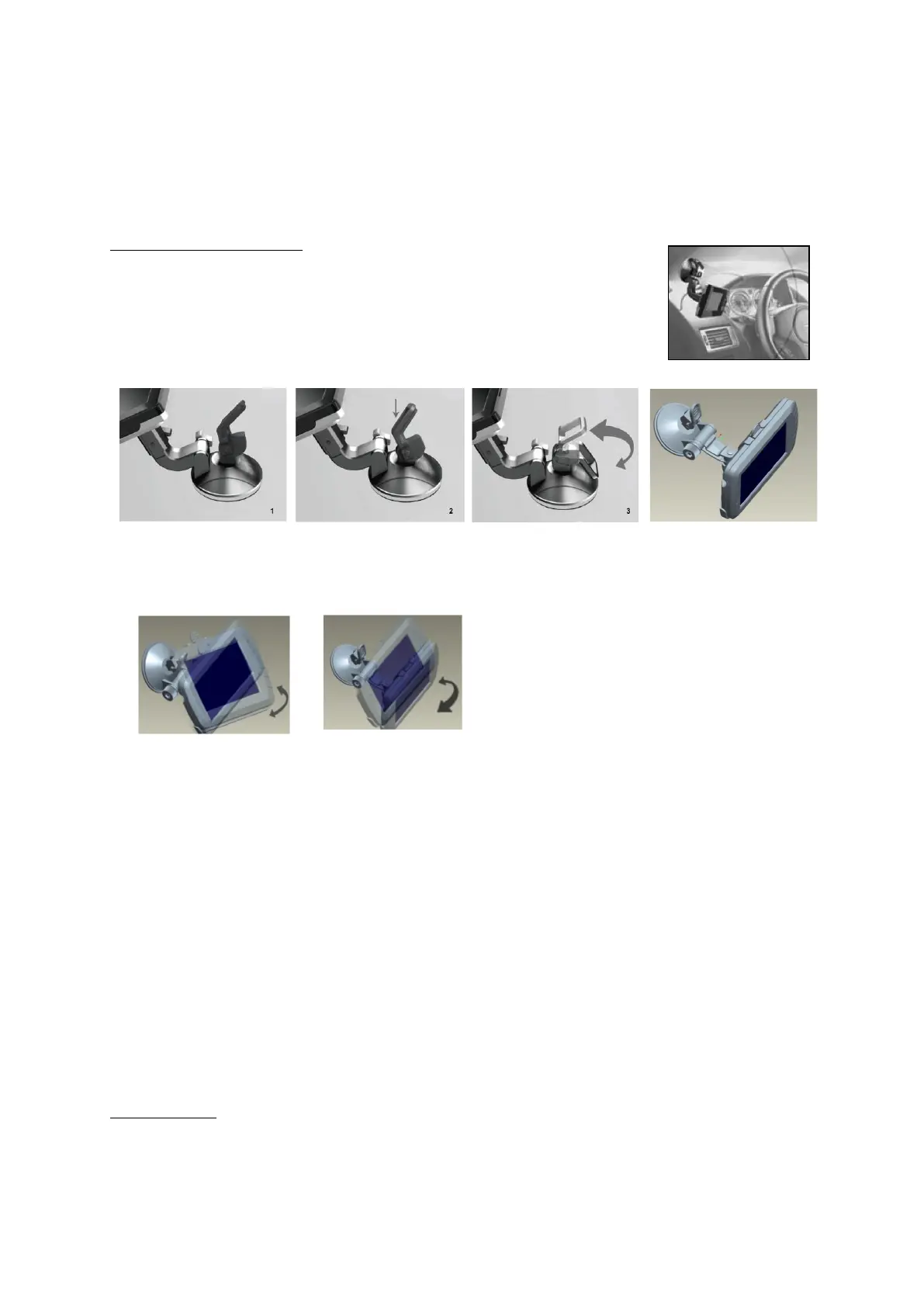 1

2

3