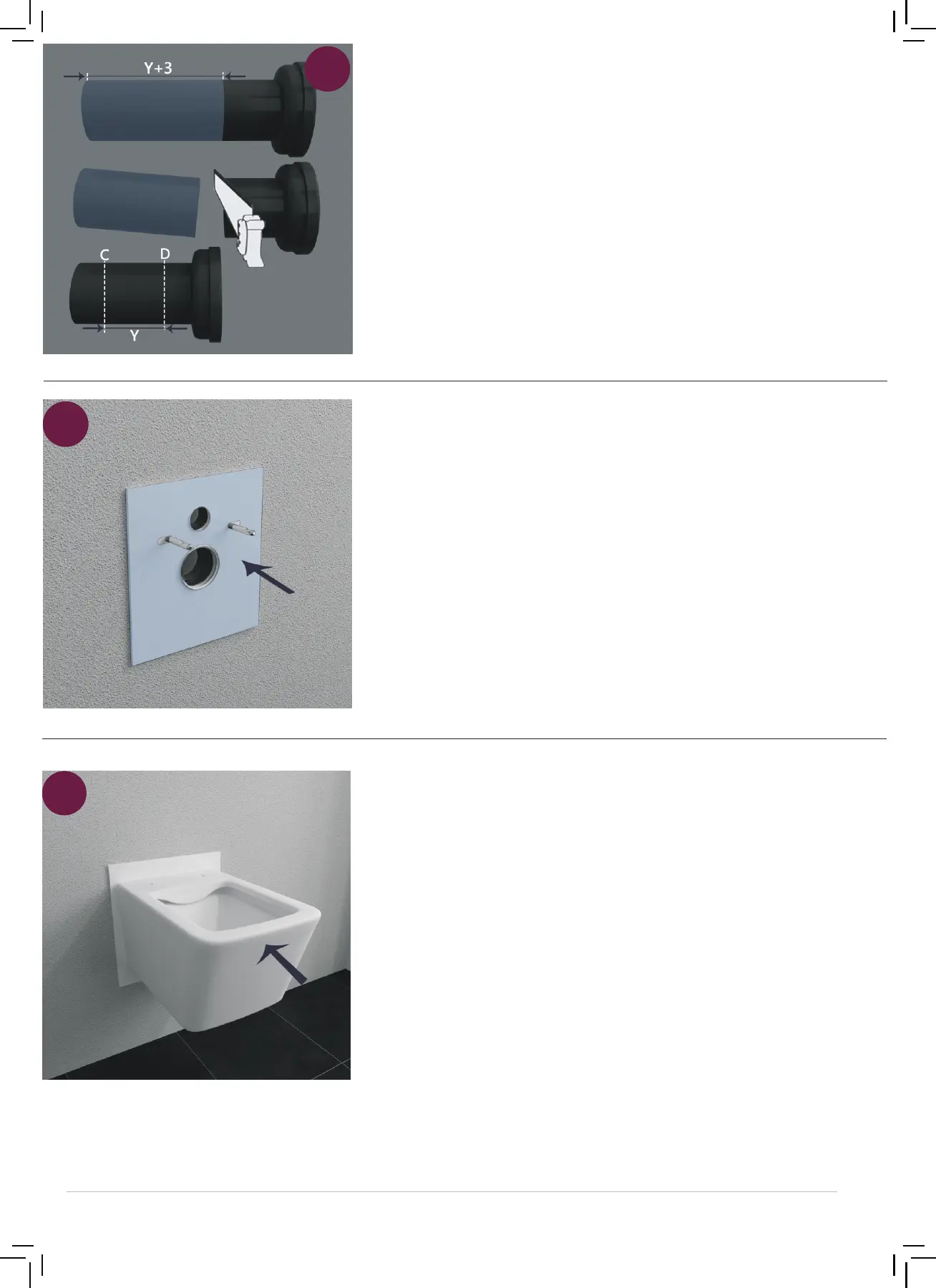 Y+3

C

D

Y