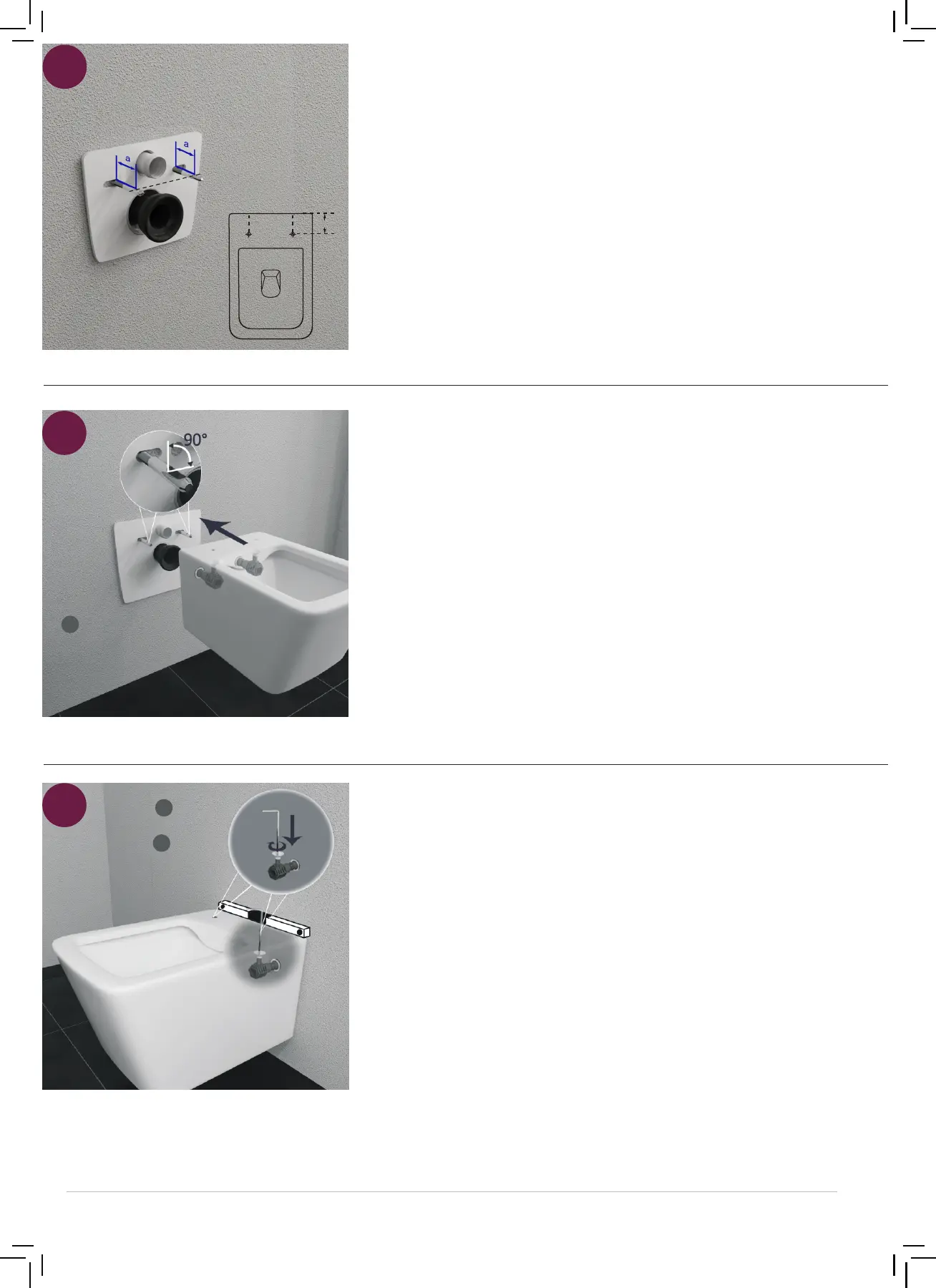 a

a

90°