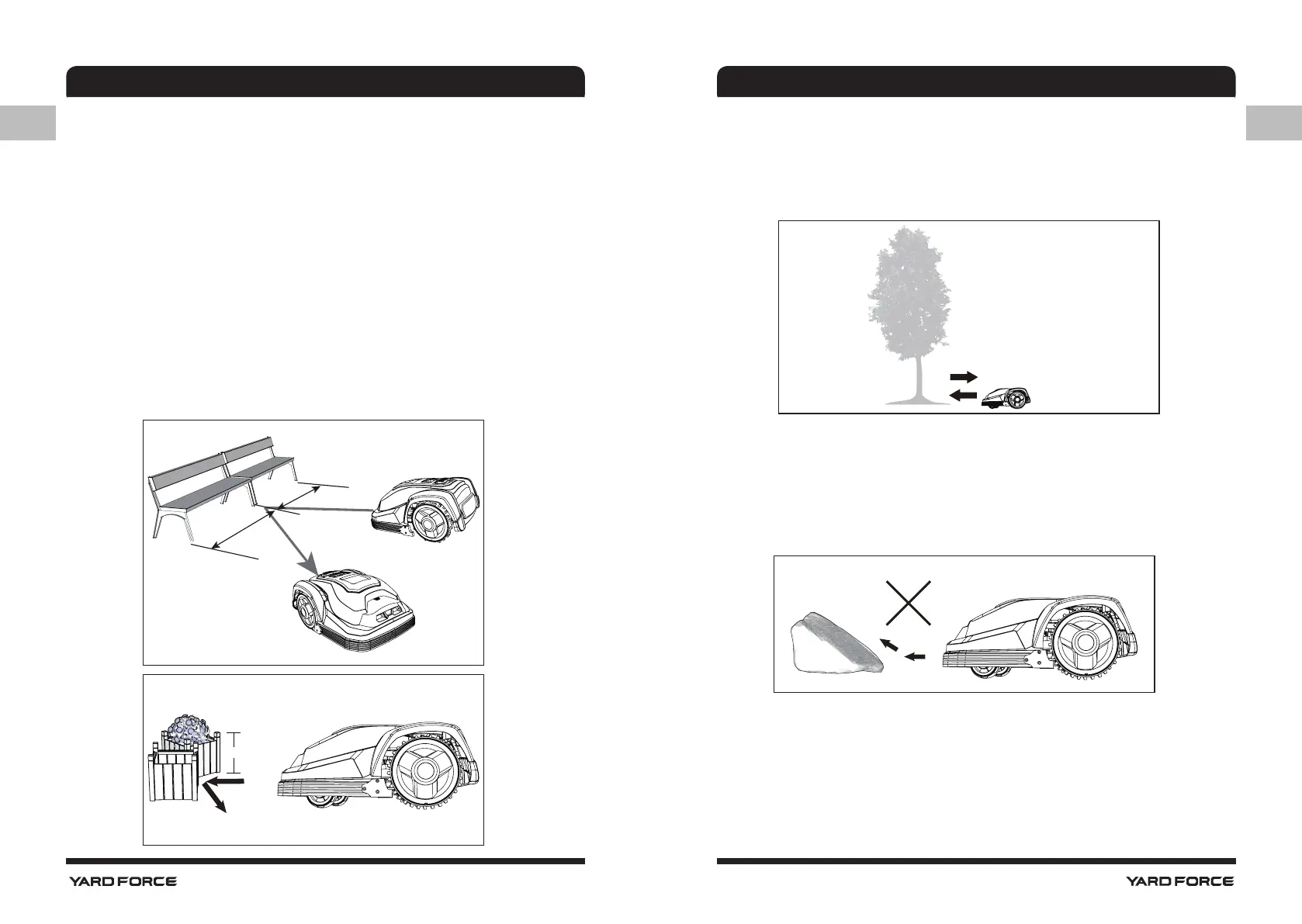 YARD FORCE

YARD FORCE