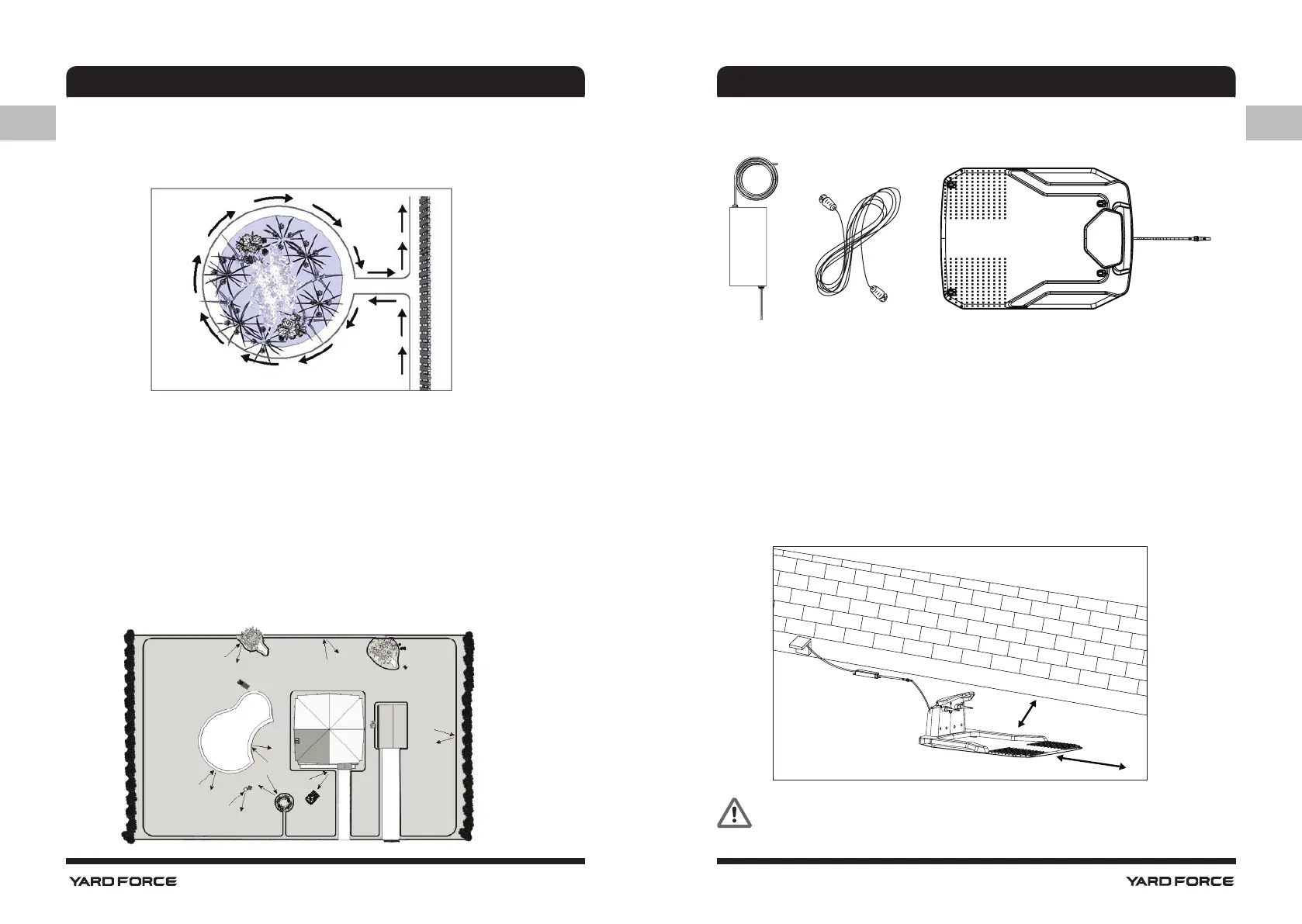 YARD FORCE

YARD FORCE