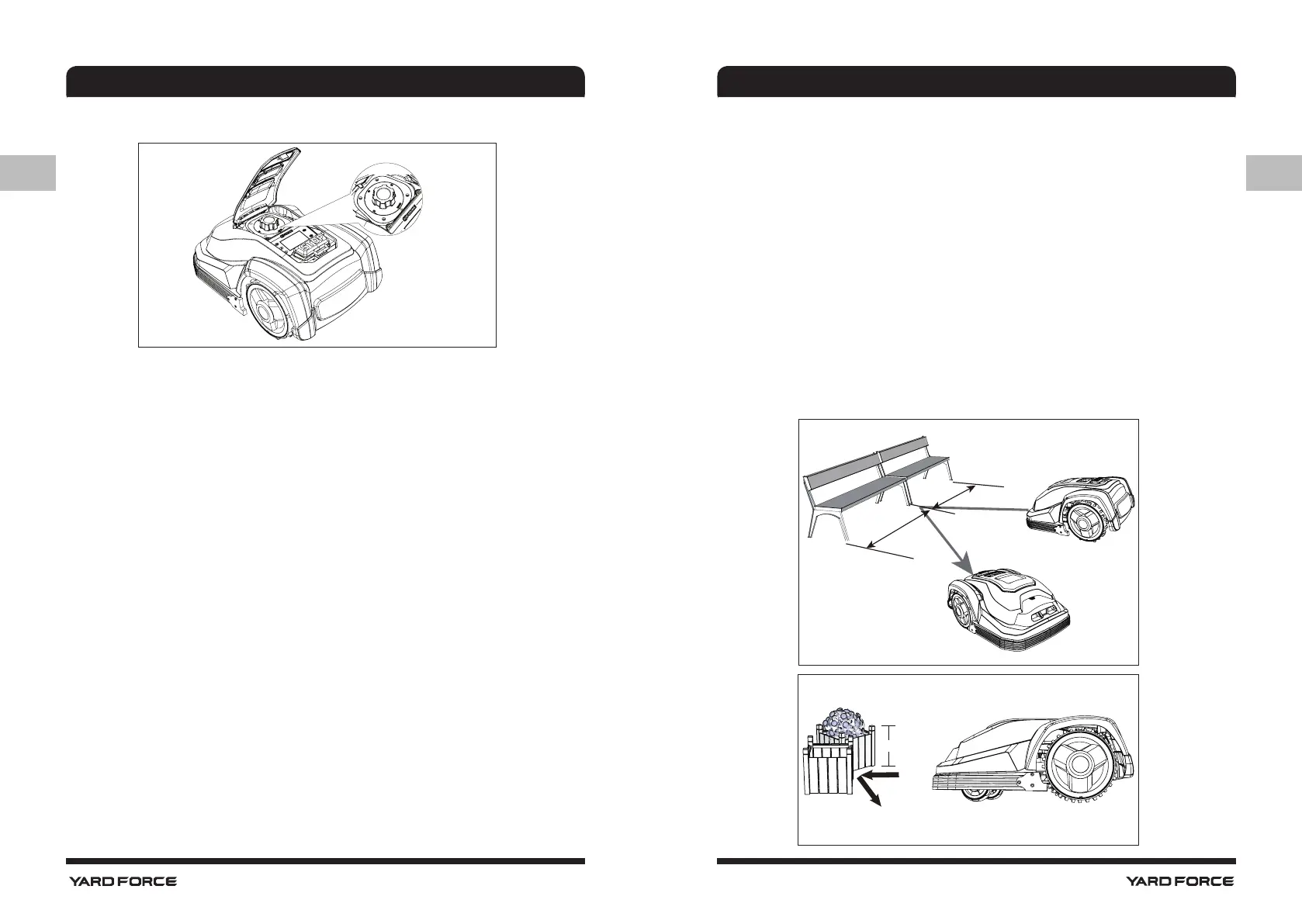 YARD FORCE

YARD FORCE