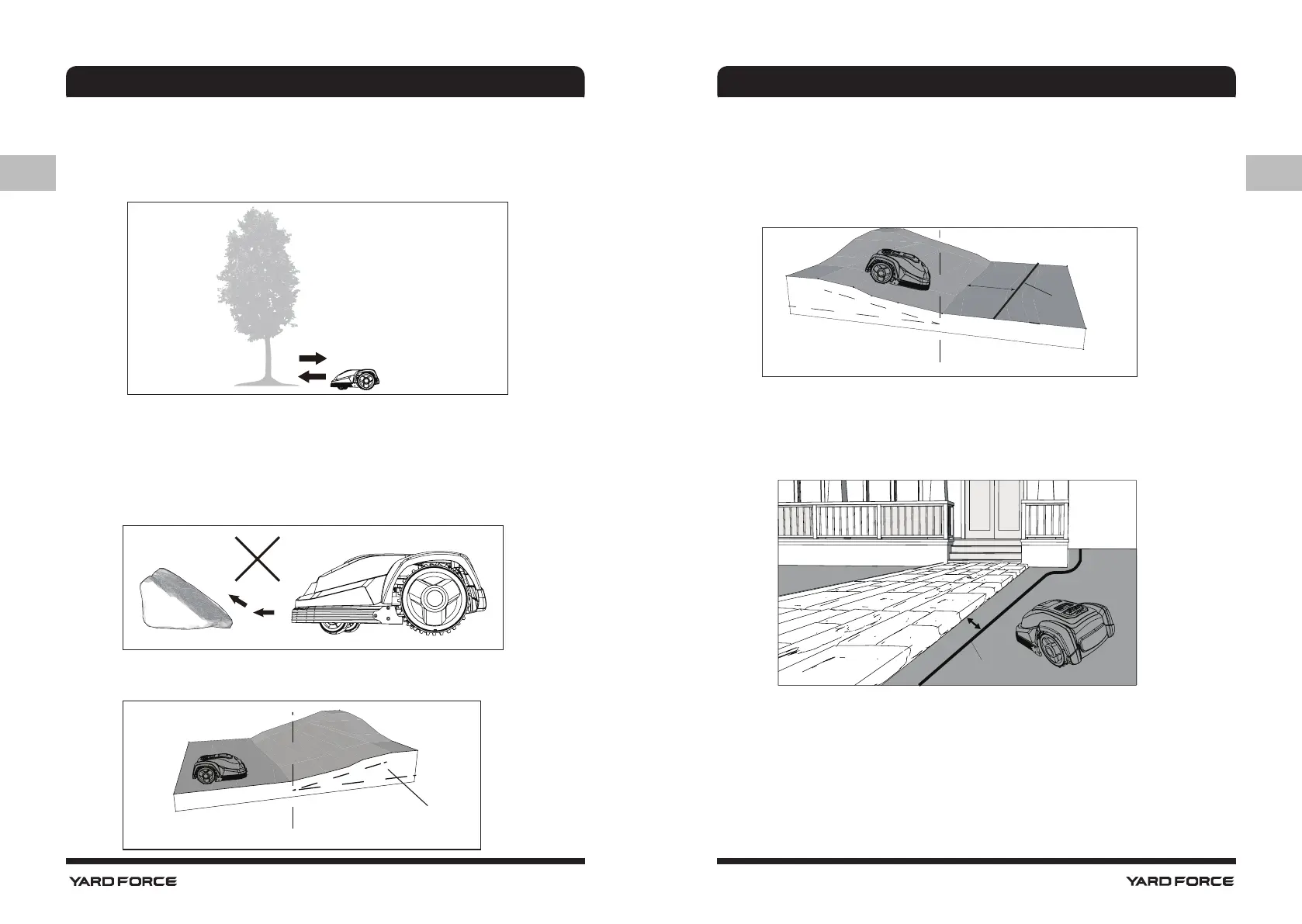 YARD FORCE

YARD FORCE