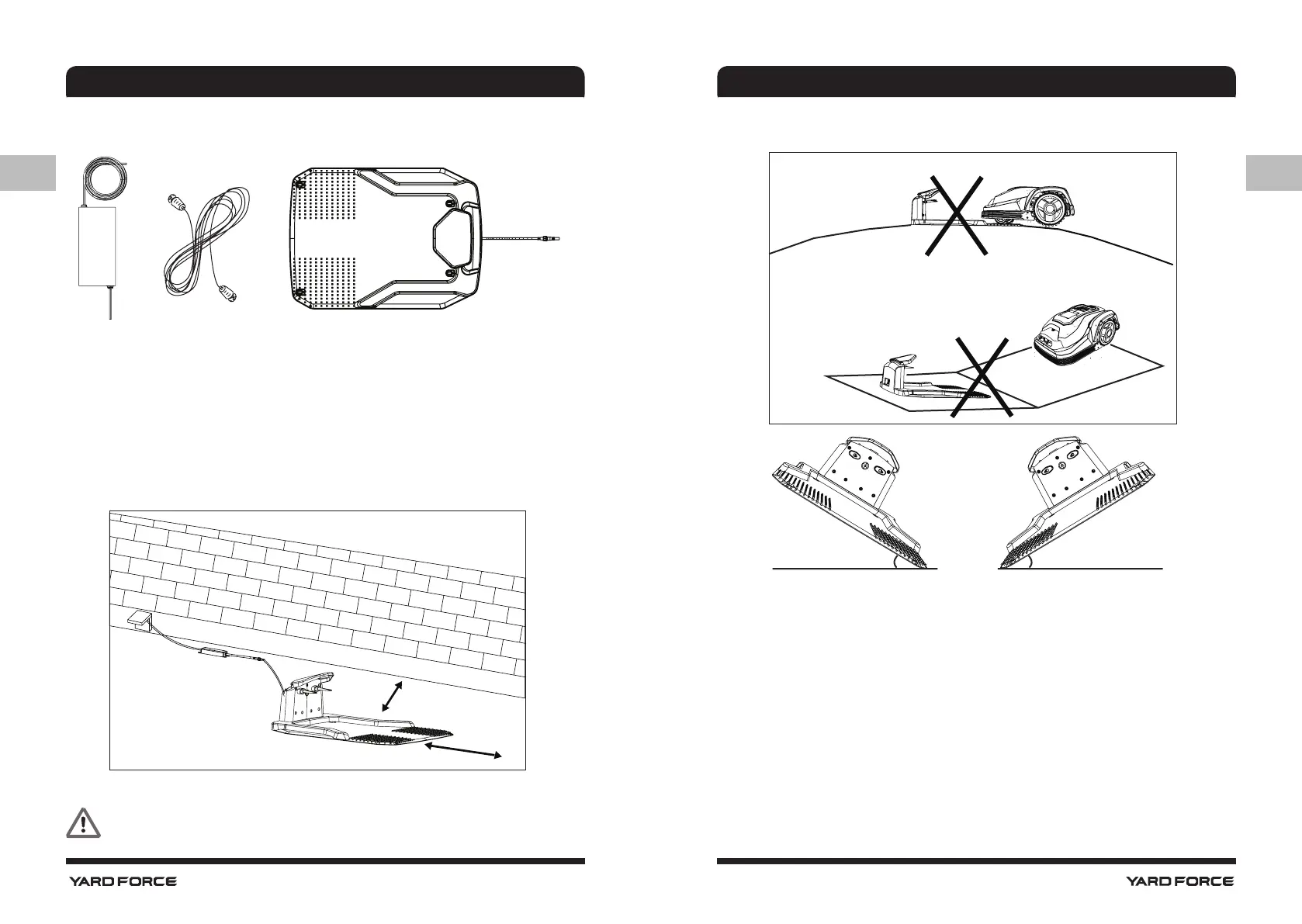 YARD FORCE

YARD FORCE