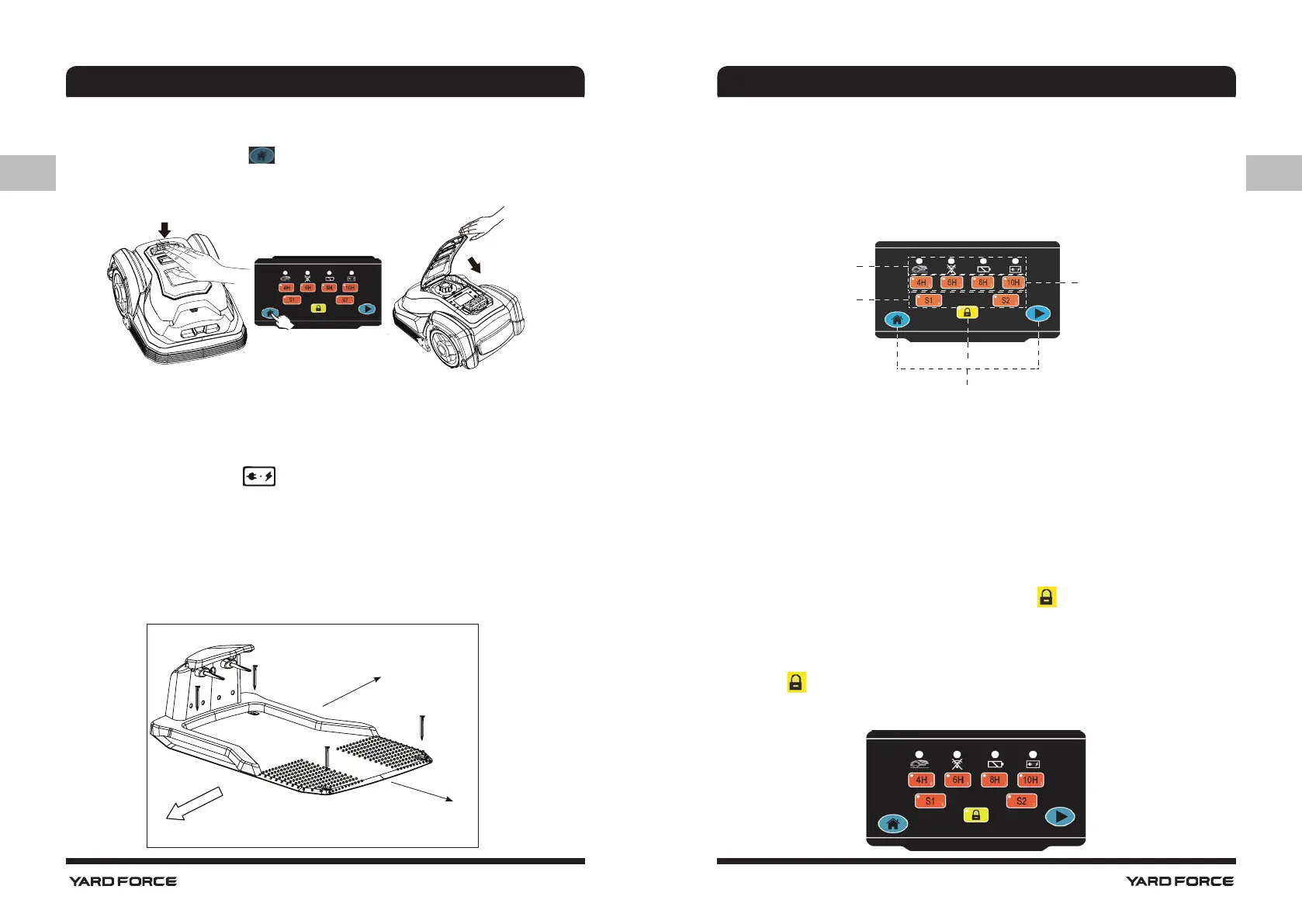 4H 6H 8H 10H
S1 S2

4H 6H 8H 10H
S1 S2

4H 6H 8H 10H
S1 S2

YARD FORCE

YARD FORCE